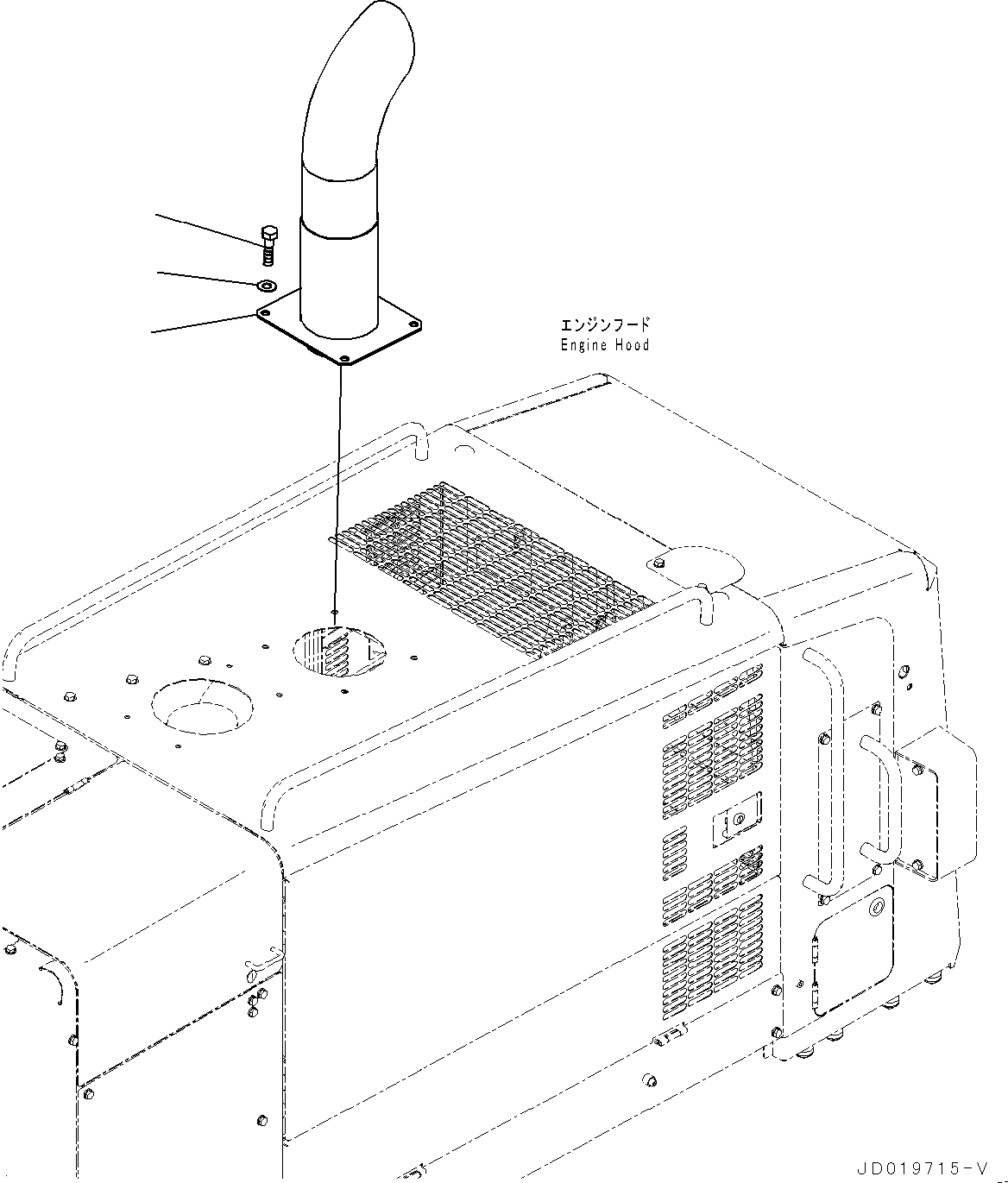 エンジンフード
Engine Hood

JD019715-V