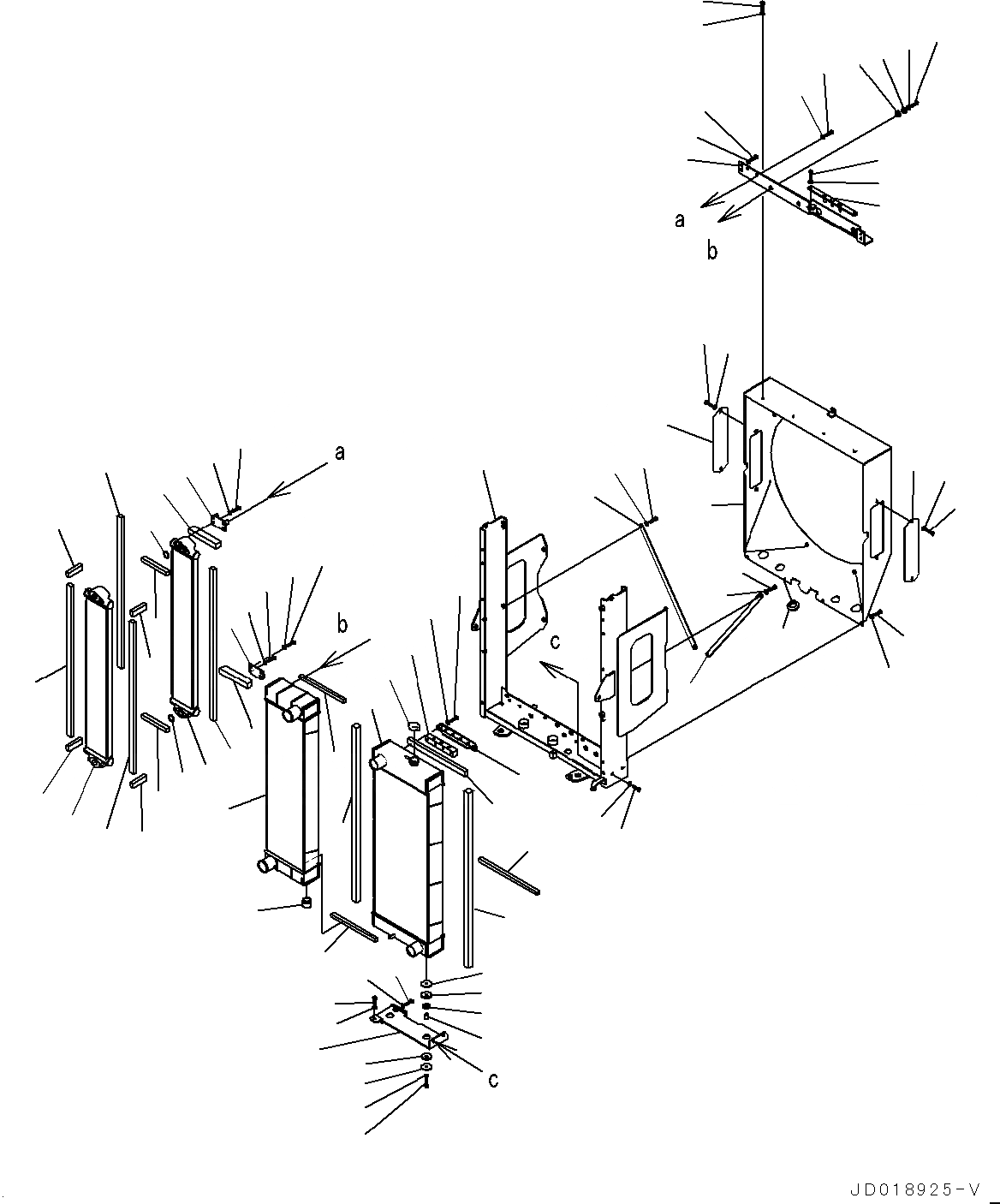 a
b
a
b
c
c
JD018925-V