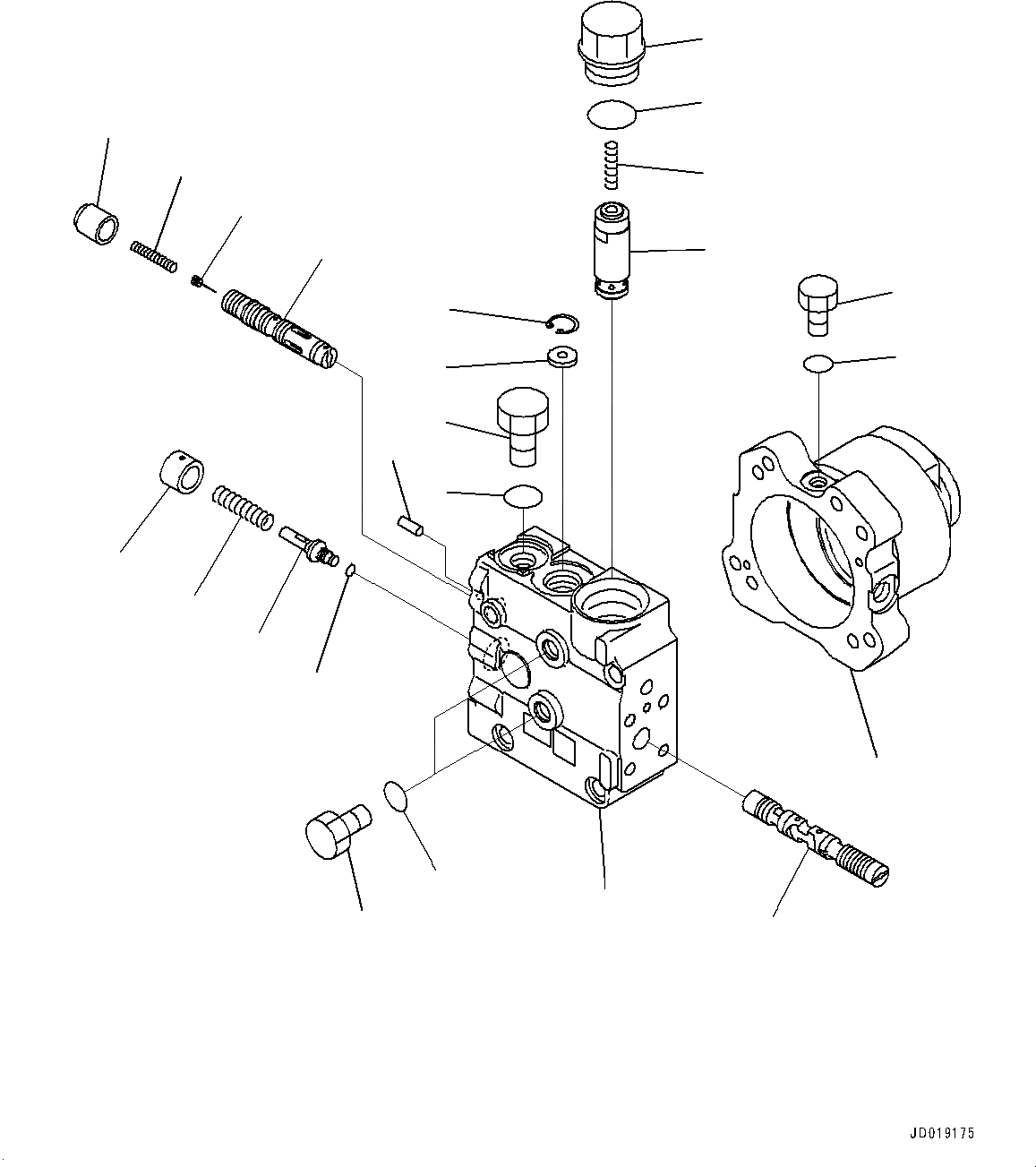 JD019175