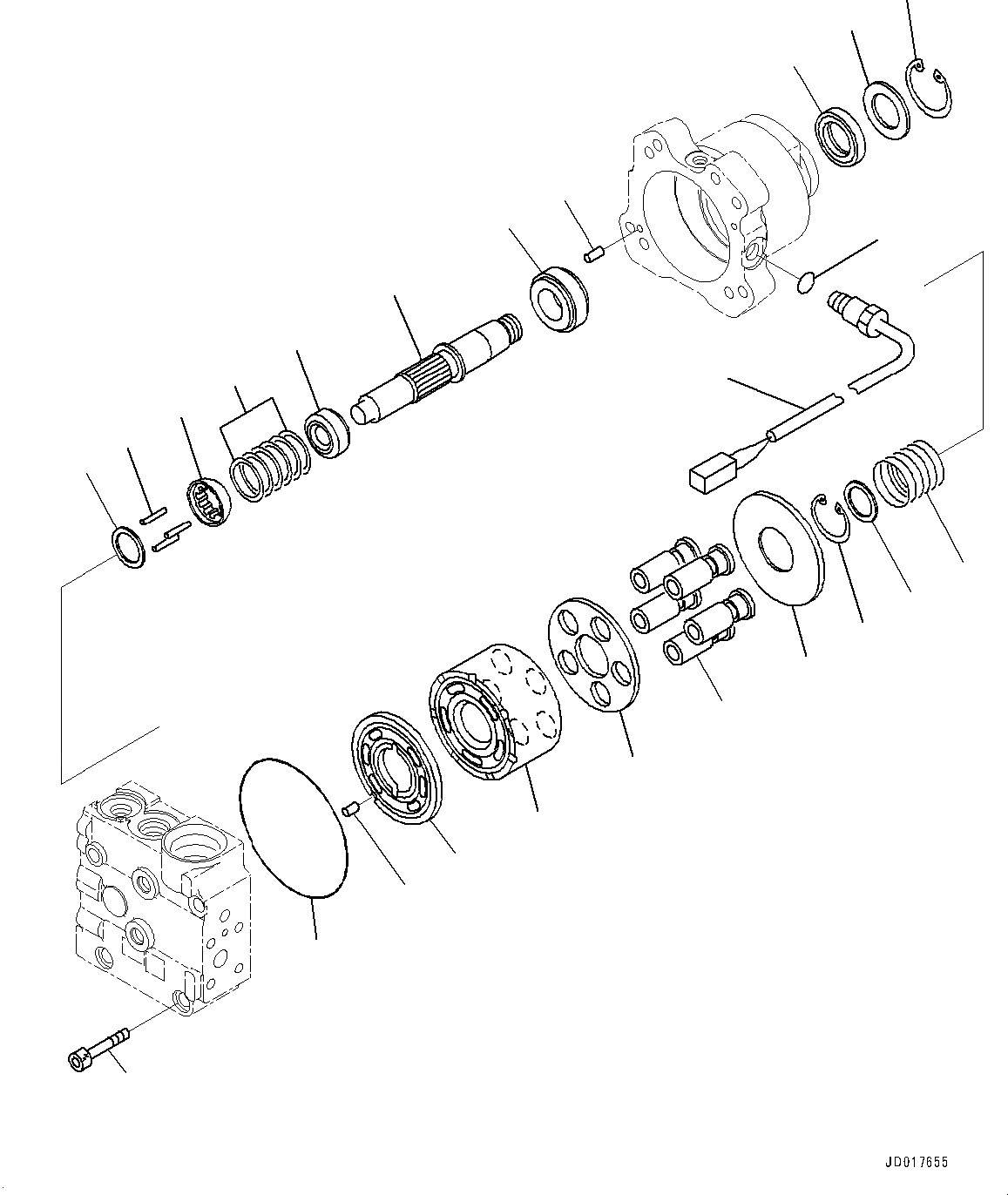 JD017655