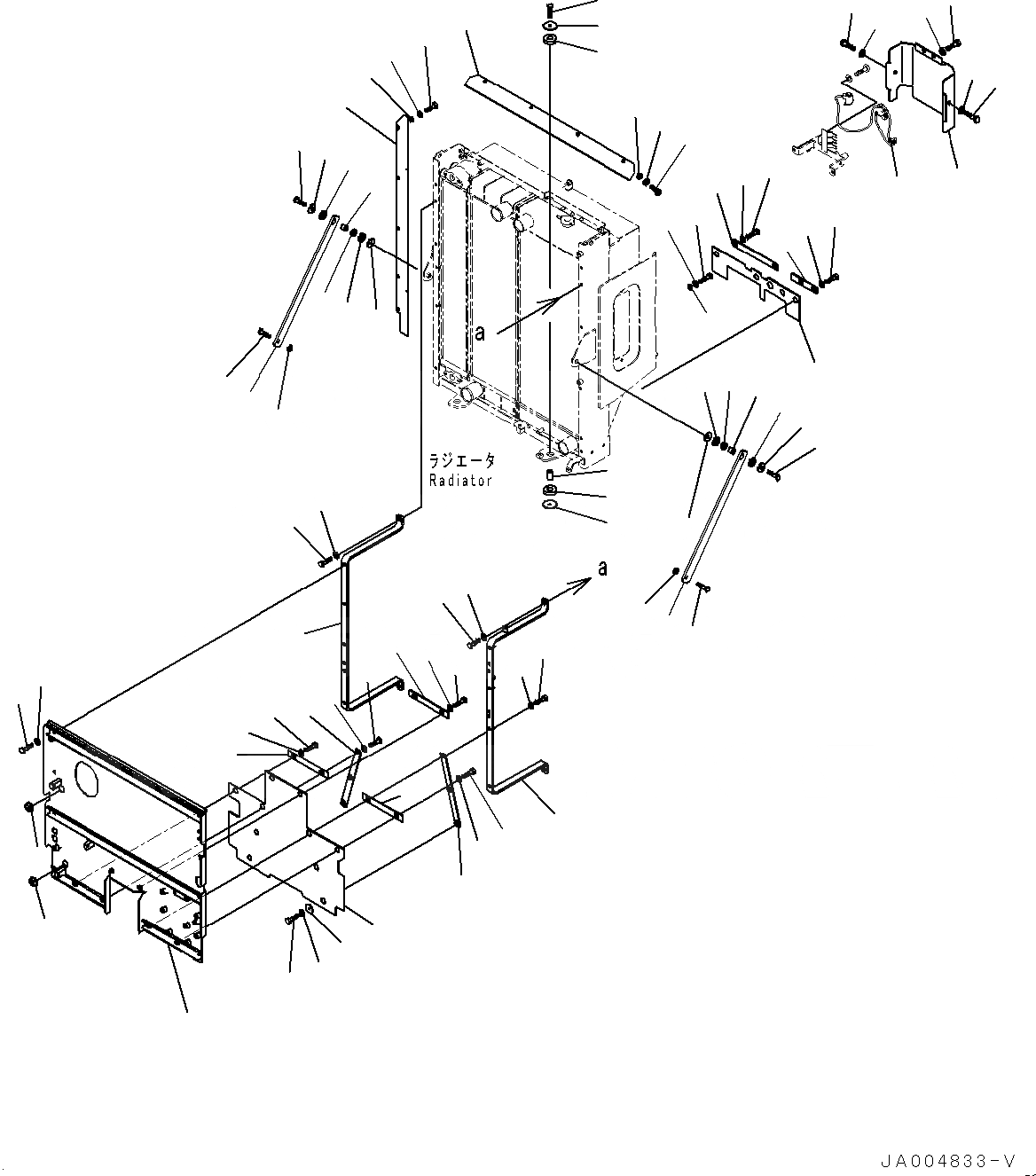 a

ラジエータ
Radiator

a

JA004833-V