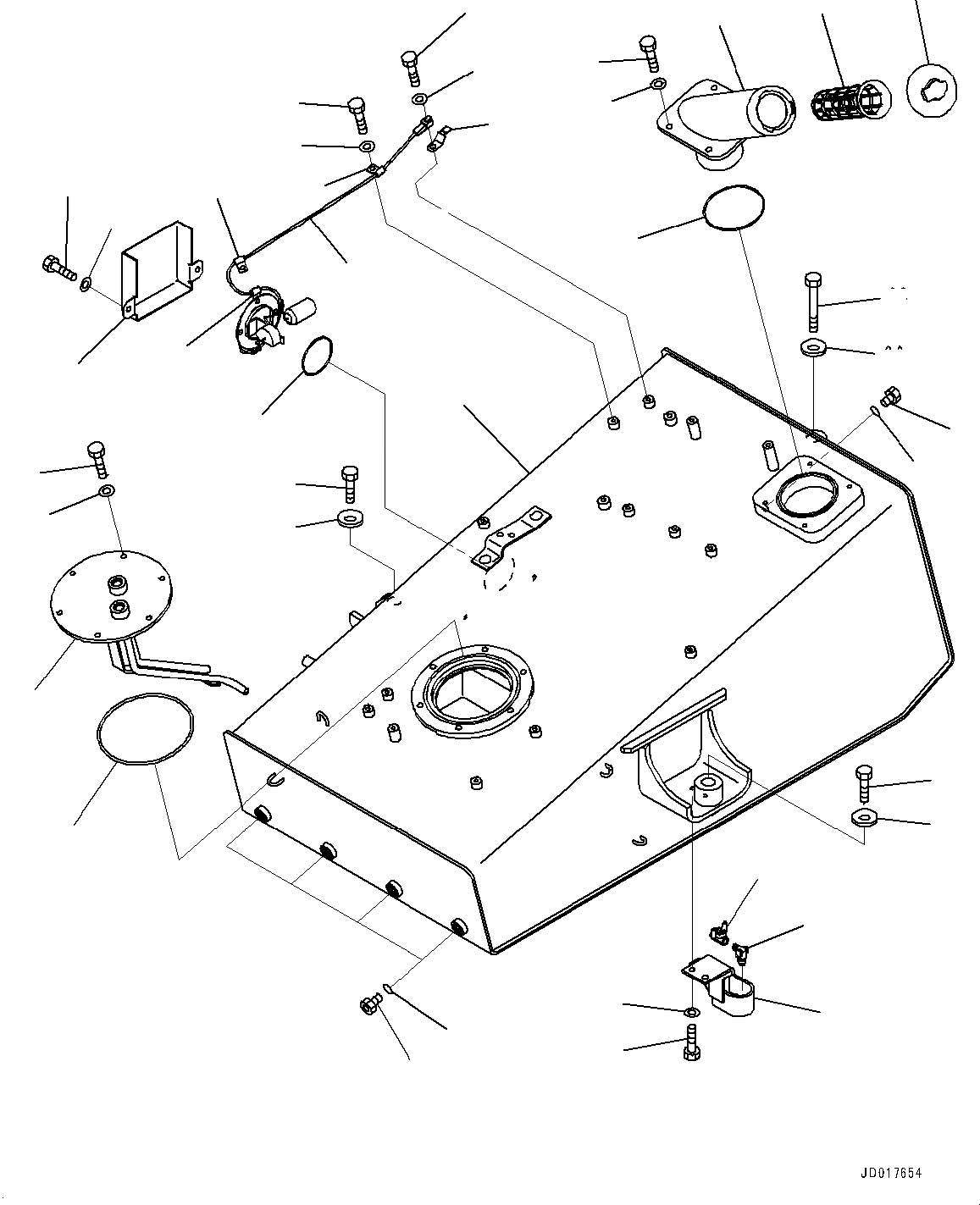 JD017654