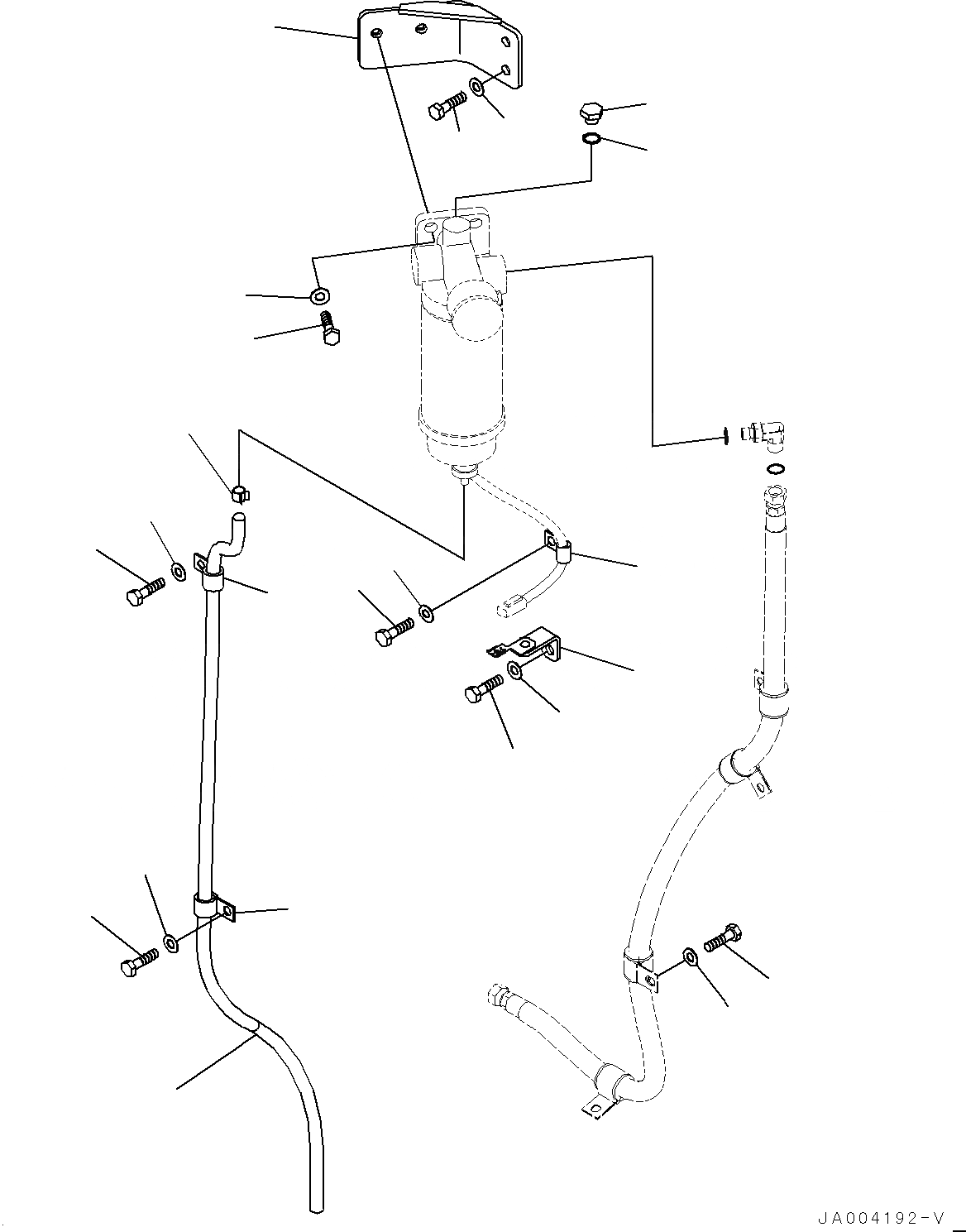 JA004192-V