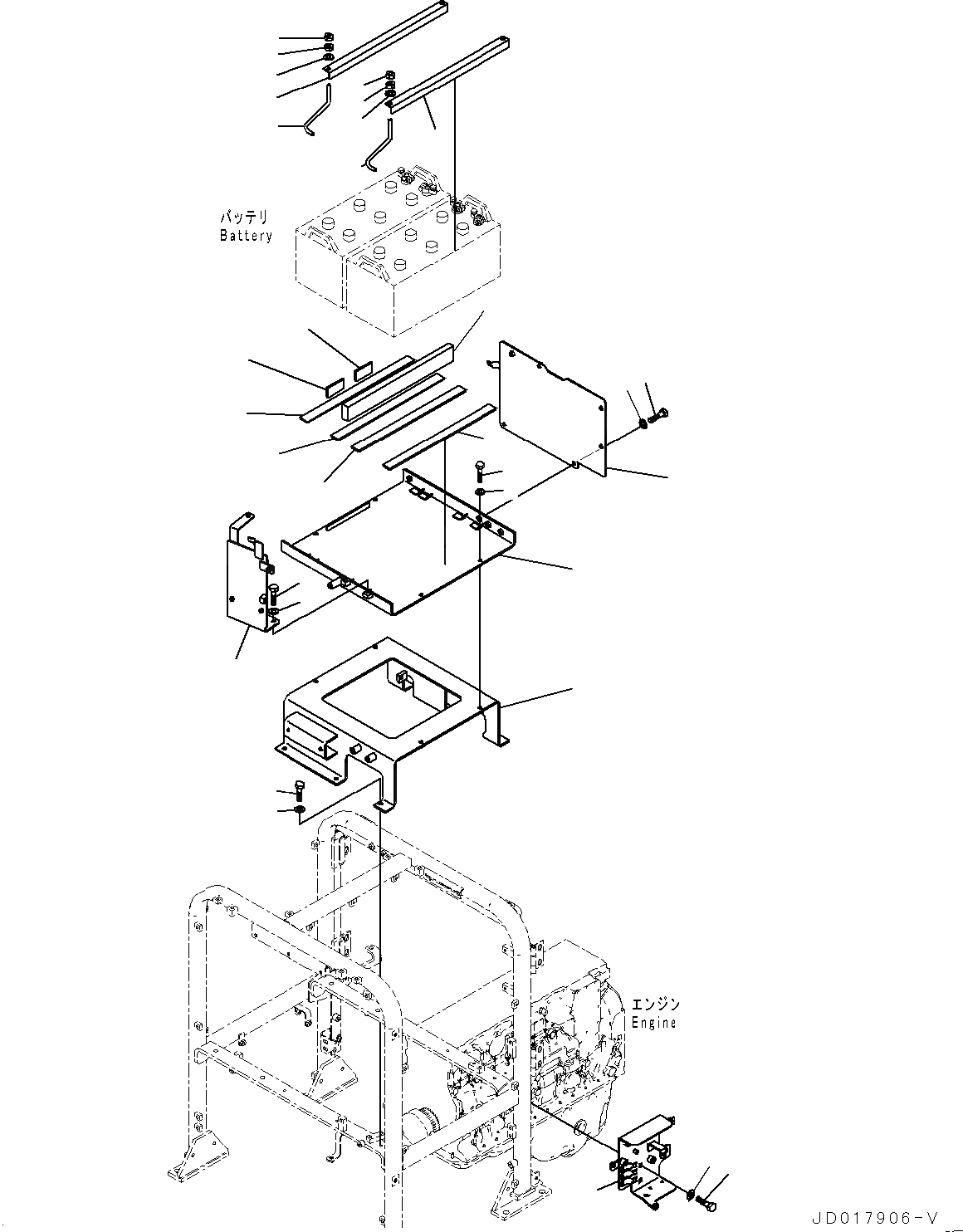 バッテリ
Battery

エンジン
Engine

JD017906-V