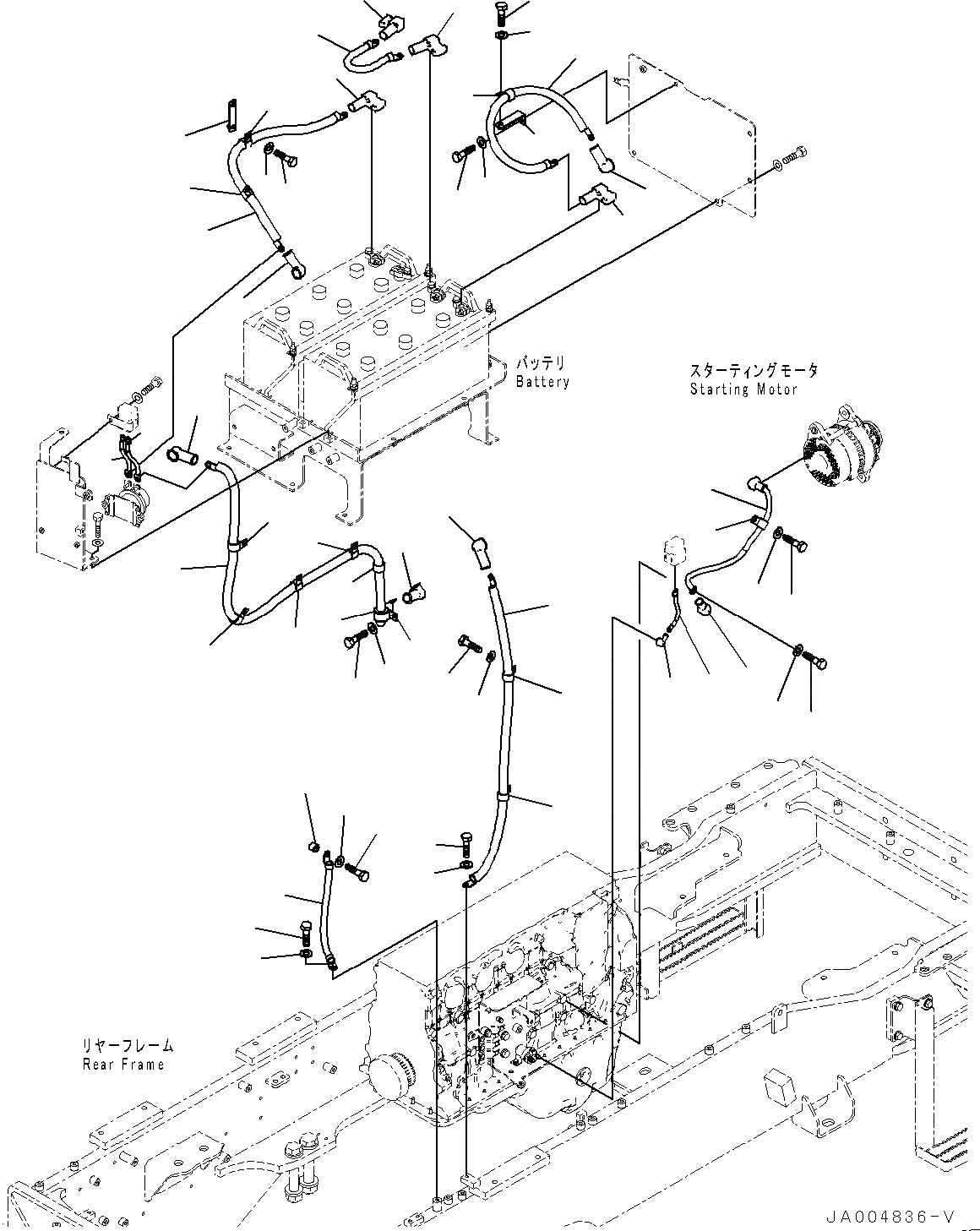 バッテリ
Battery

スターティングモータ
Starting Motor

リヤーフレーム
Rear Frame

JA004836-V