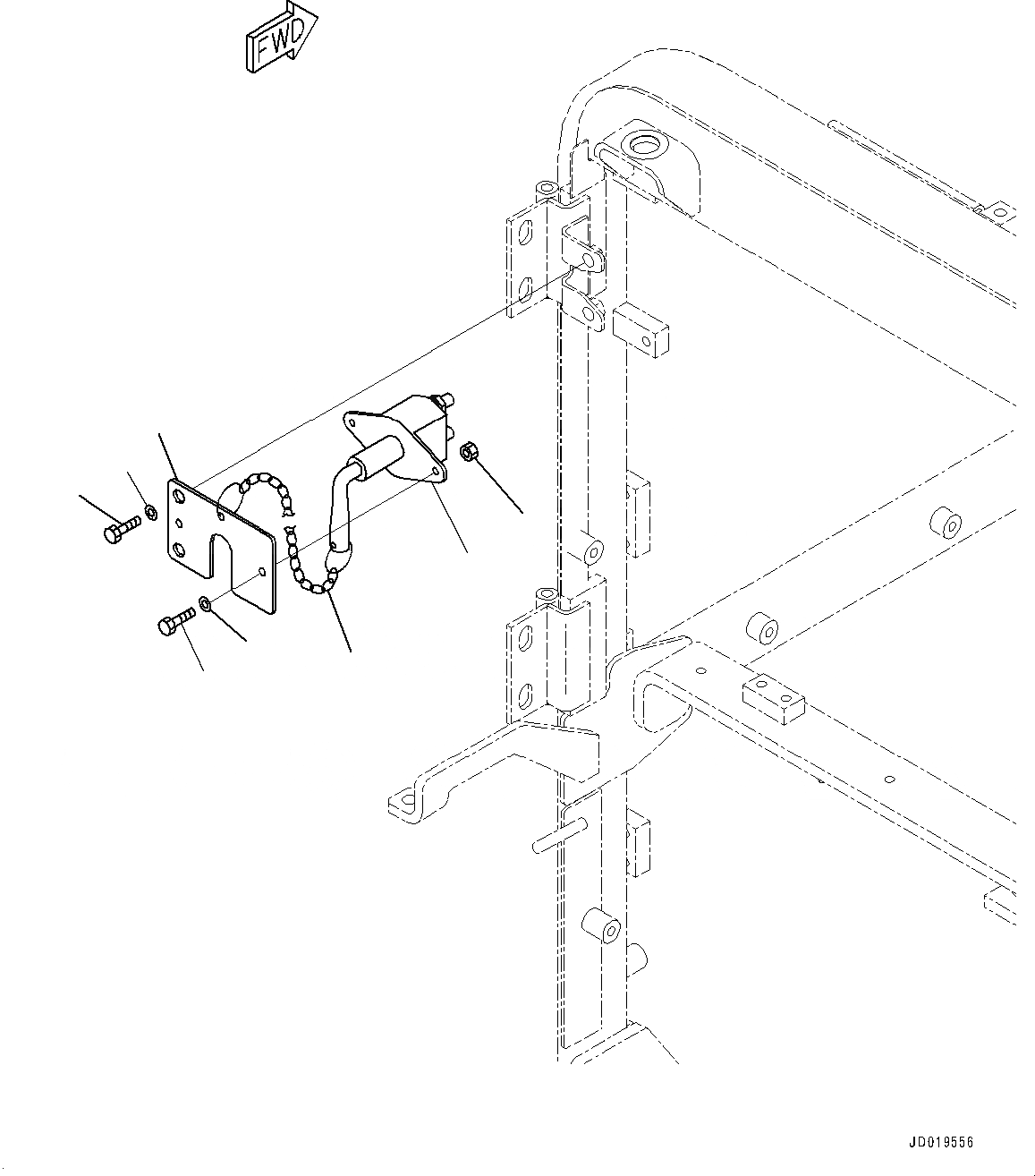 FWD

JD019556