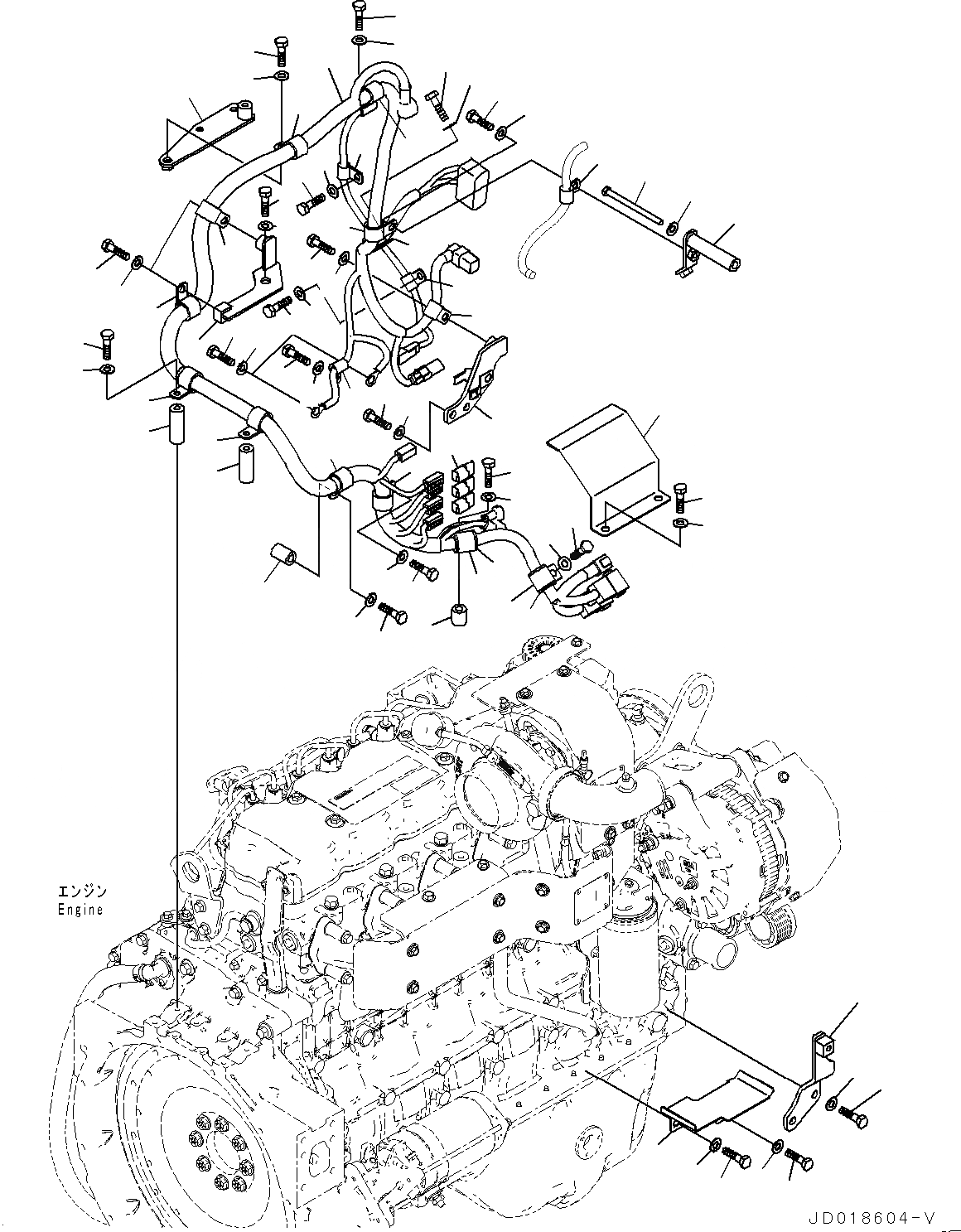 エンジン
Engine

JD018604-V