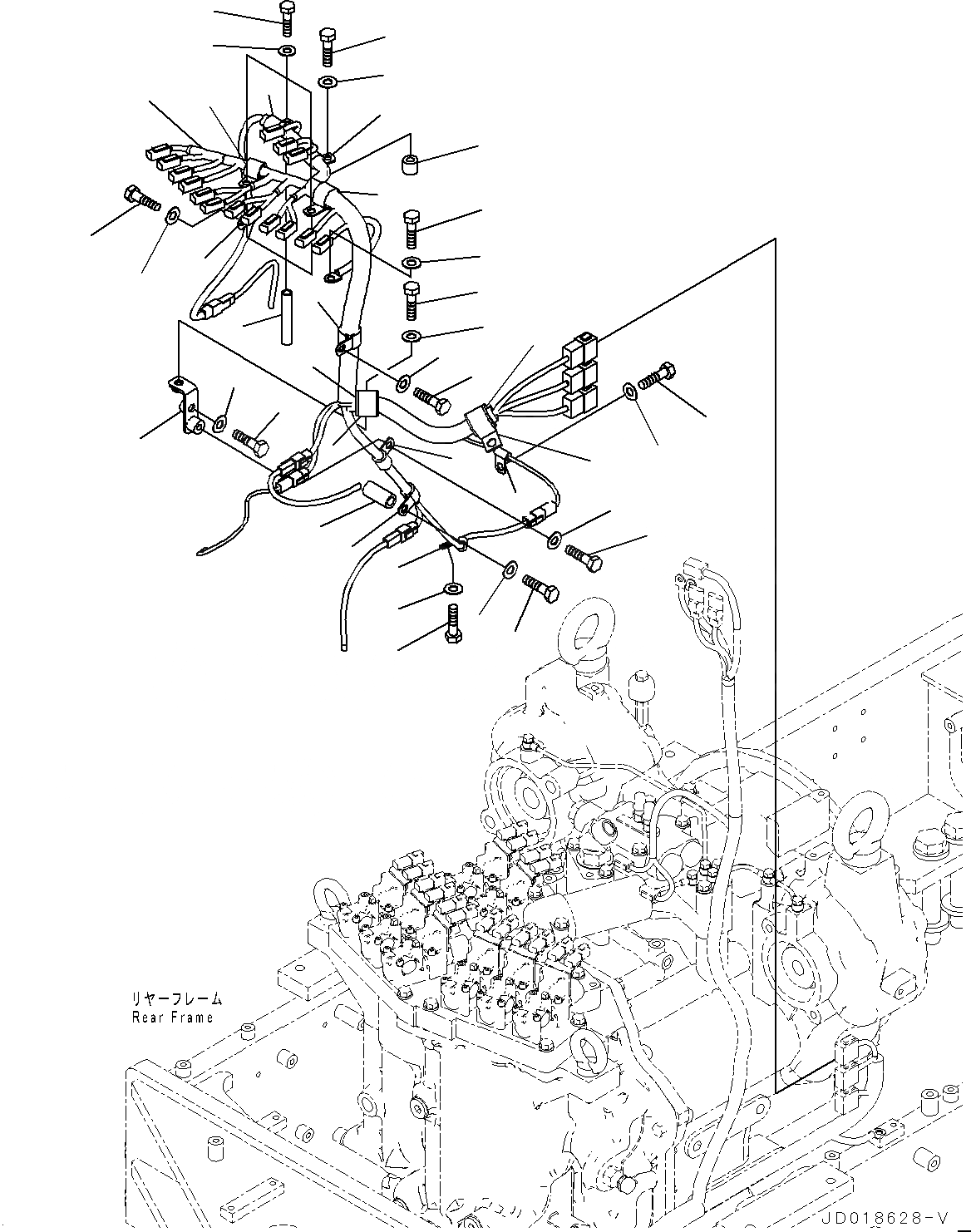 リヤーフレーム
Rear Frame

JD018628-V