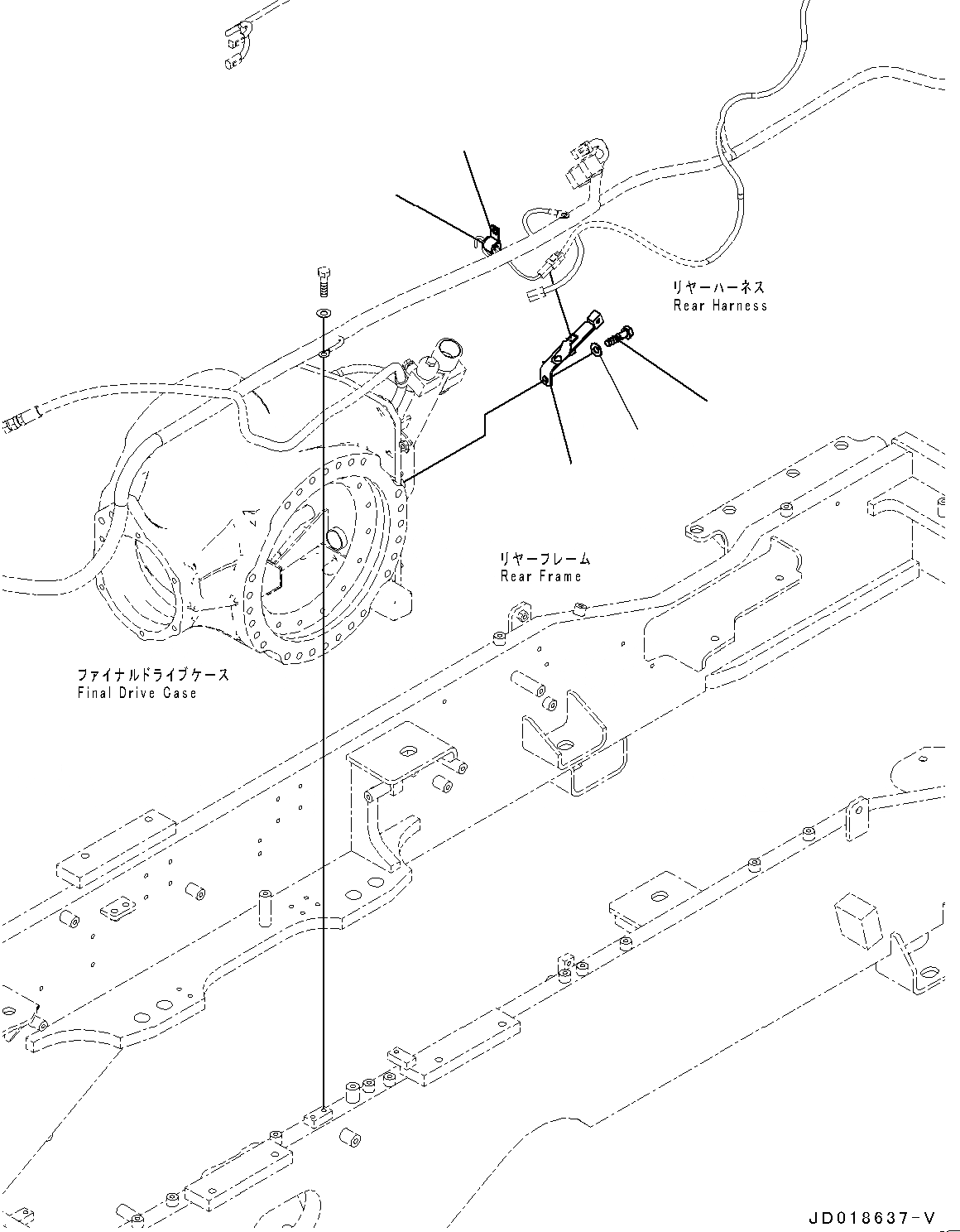 リヤーハーネス
Rear Harness

リヤーフレーム
Rear Frame

ファイナルドライブケース
Final Drive Case

JD018637-V