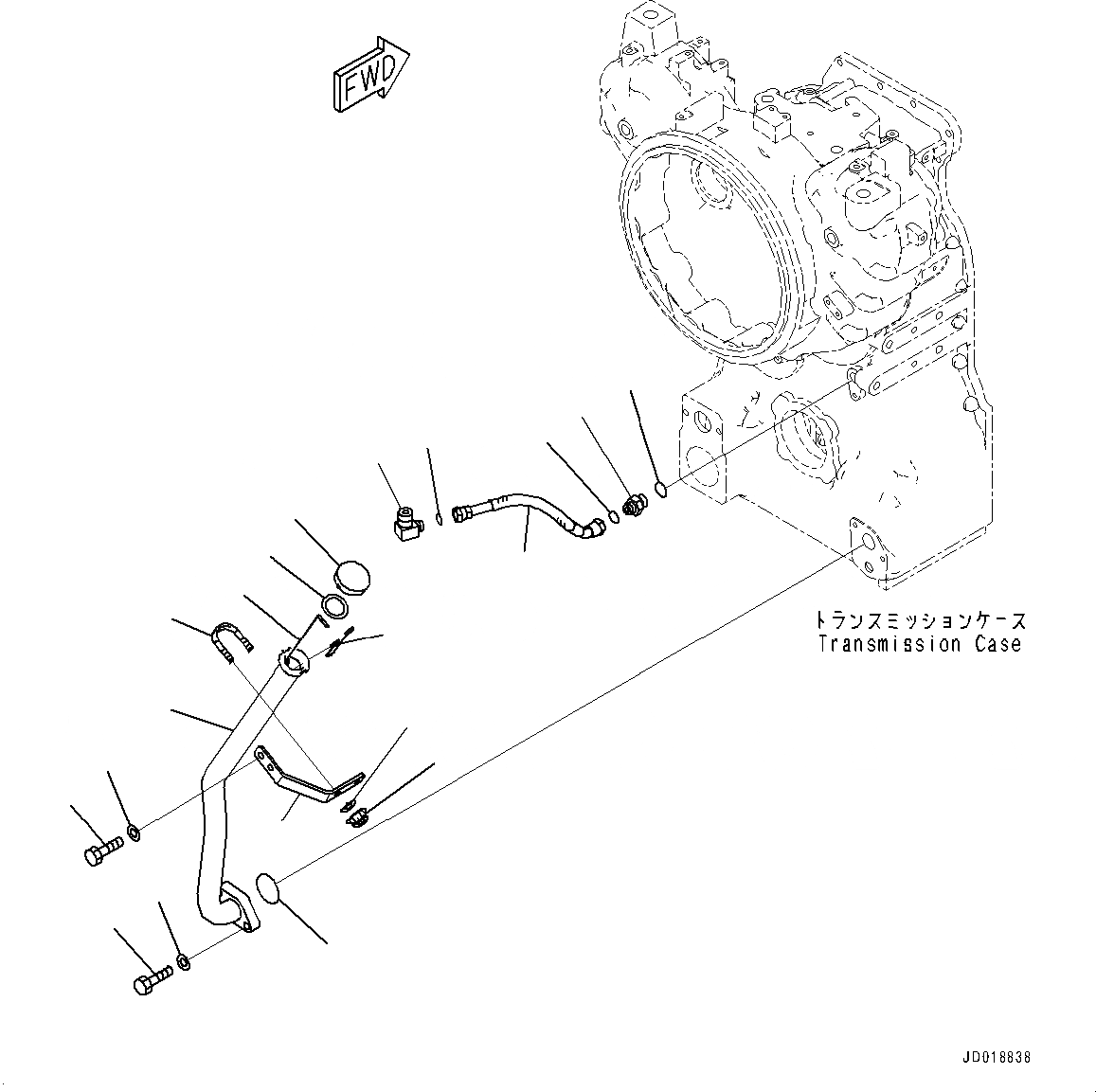 FWD

トランスミッションケース
Transmission Case

JD018838