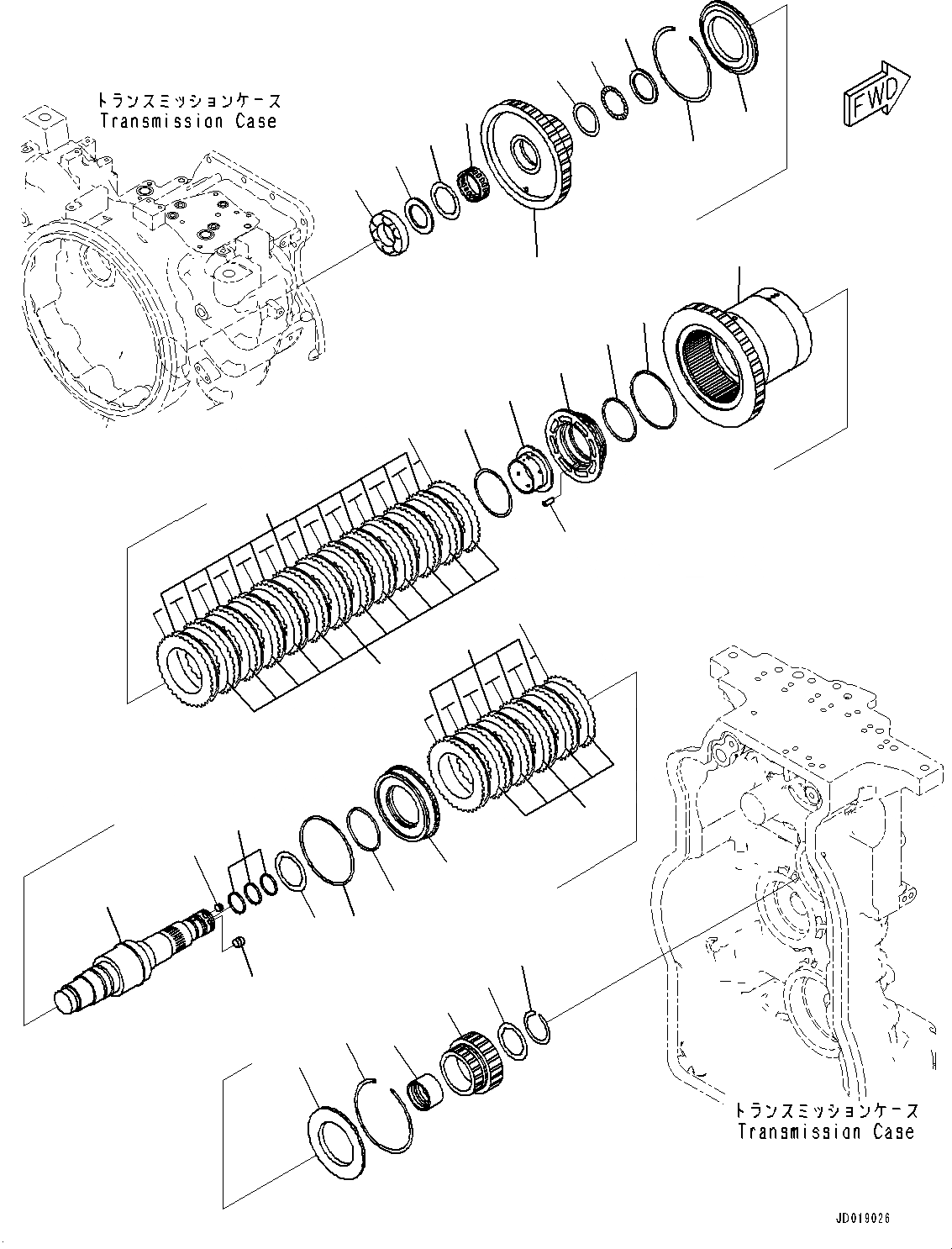 トランスミッションケース
Transmission Case

FWD

トランスミッションケース
Transmission Case

JD019026