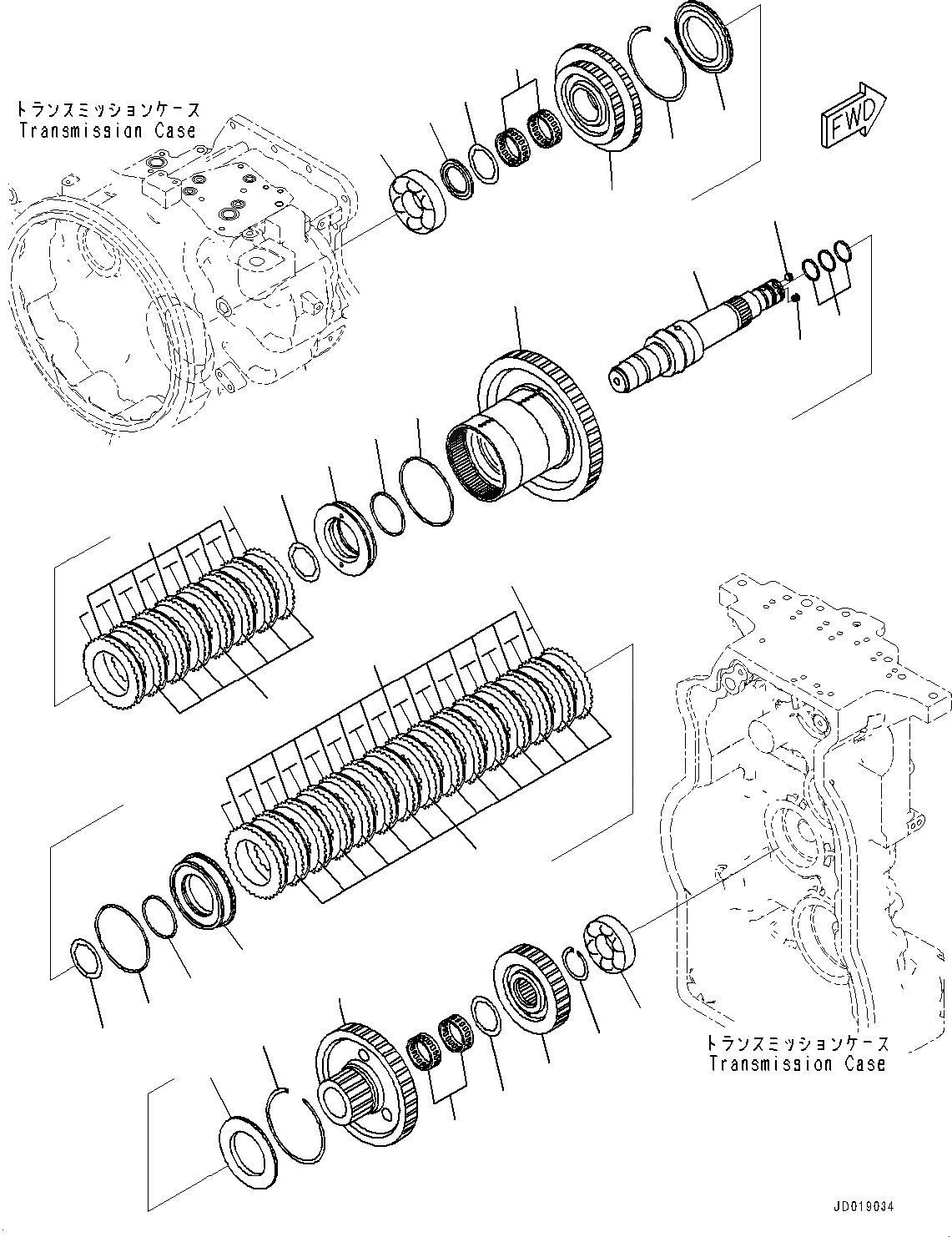 トランスミッションケース
Transmission Case

FWD

トランスミッションケース
Transmission Case

JD019034