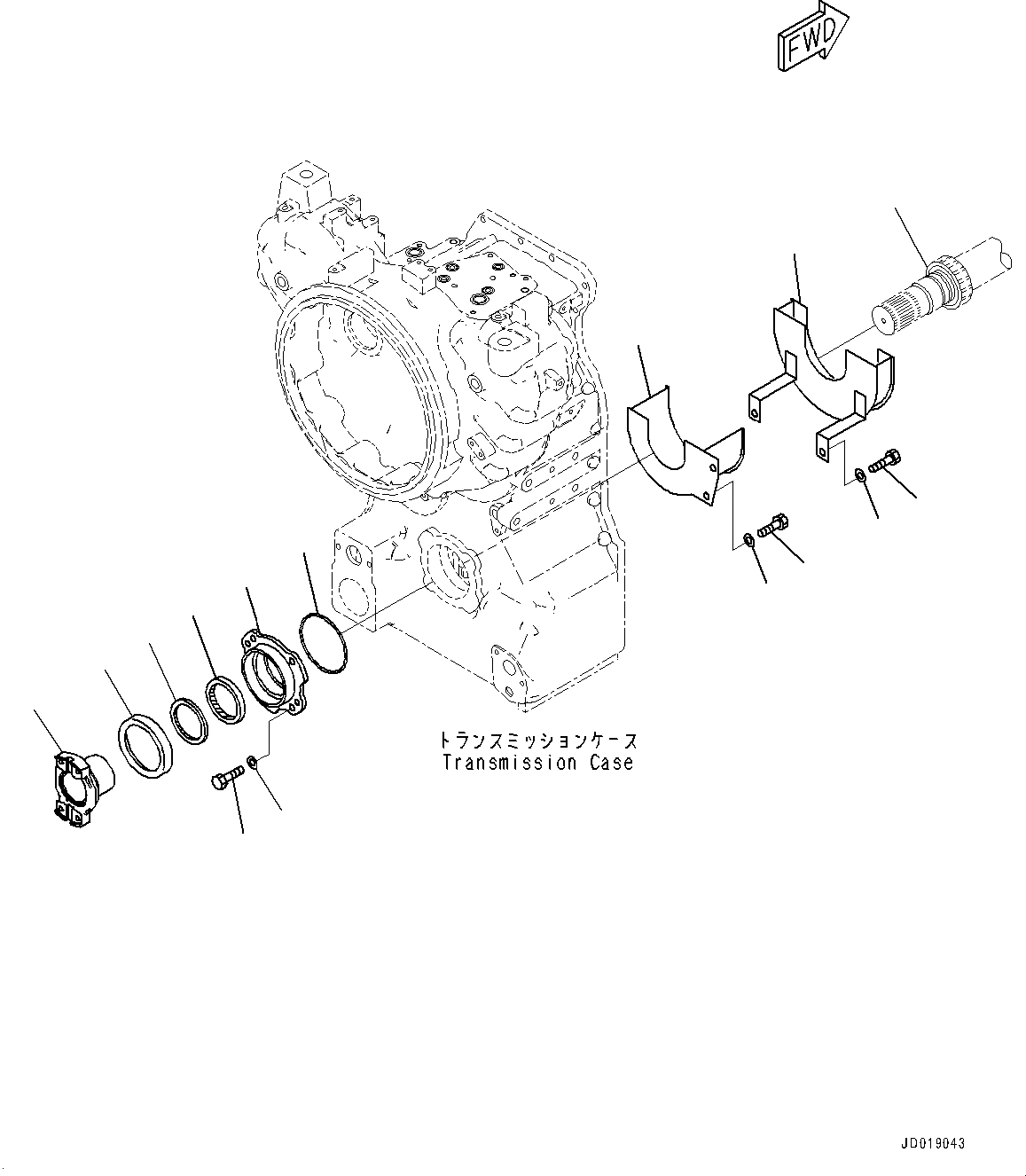 FWD

トランスミッションケース
Transmission Case

JD019043