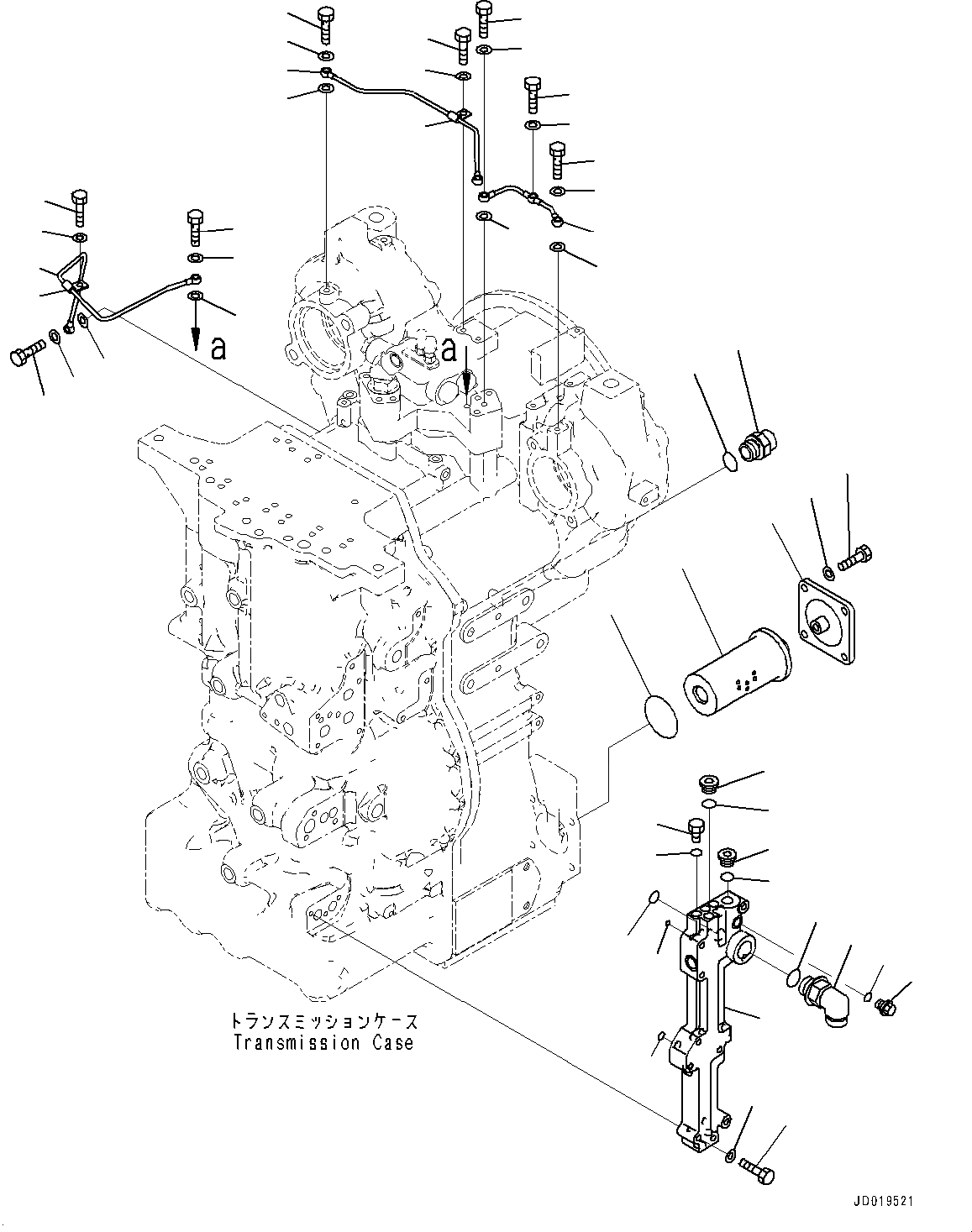 a

a

トランスミッションケース
Transmission Case

JD019521