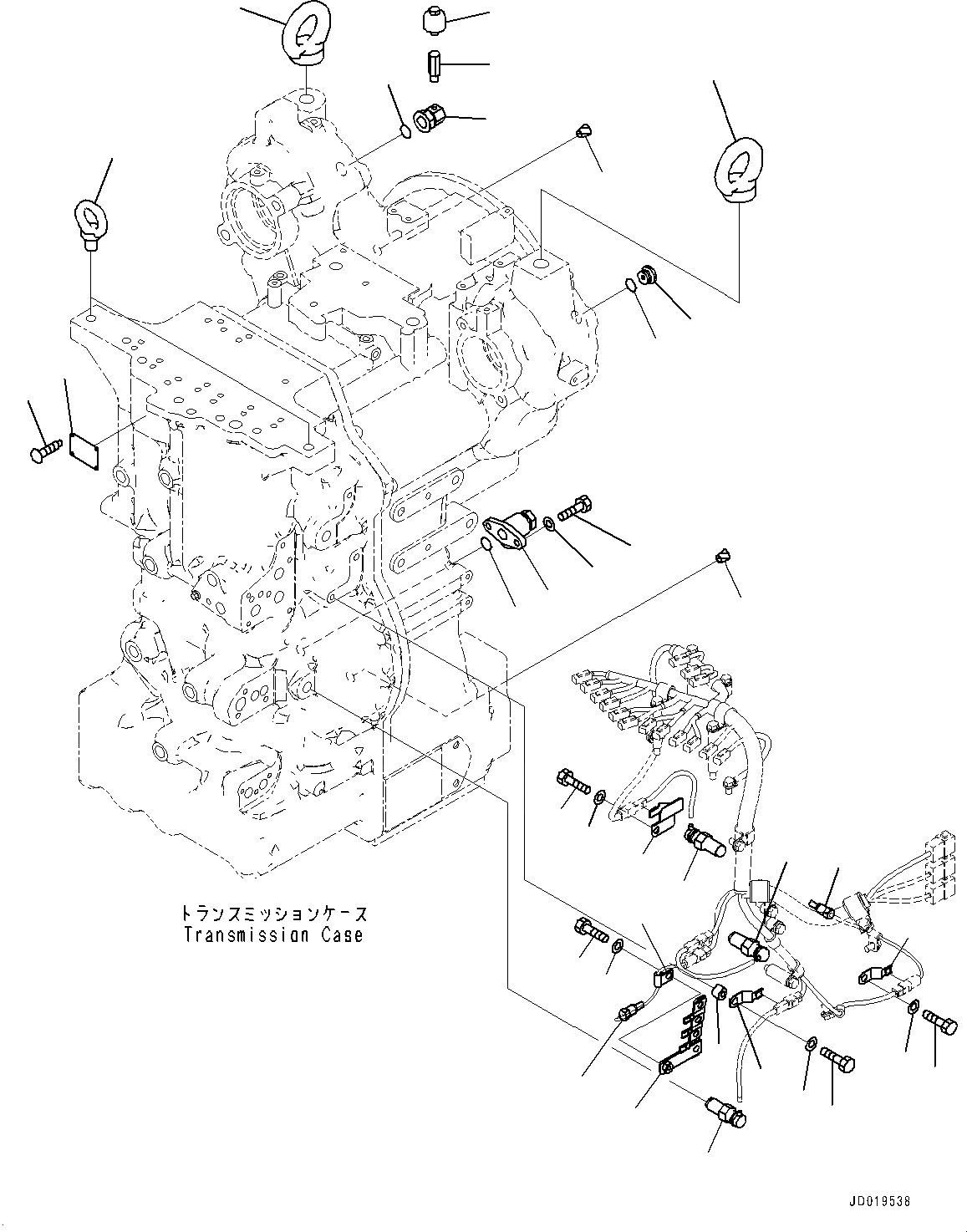 トランスミッションケース
Transmission Case

JD019538