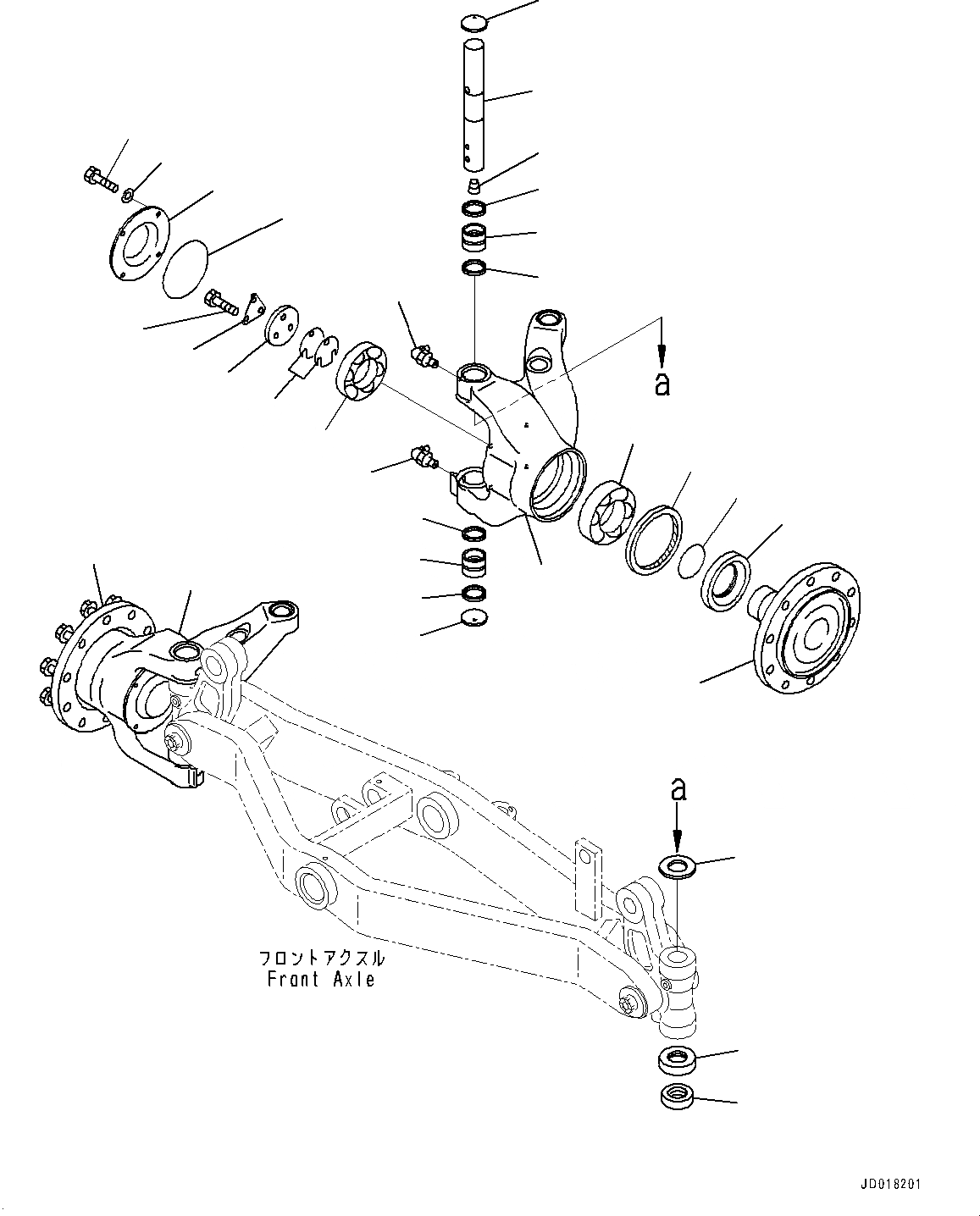 a

a

フロントアクスル
Front Axle

JD018201