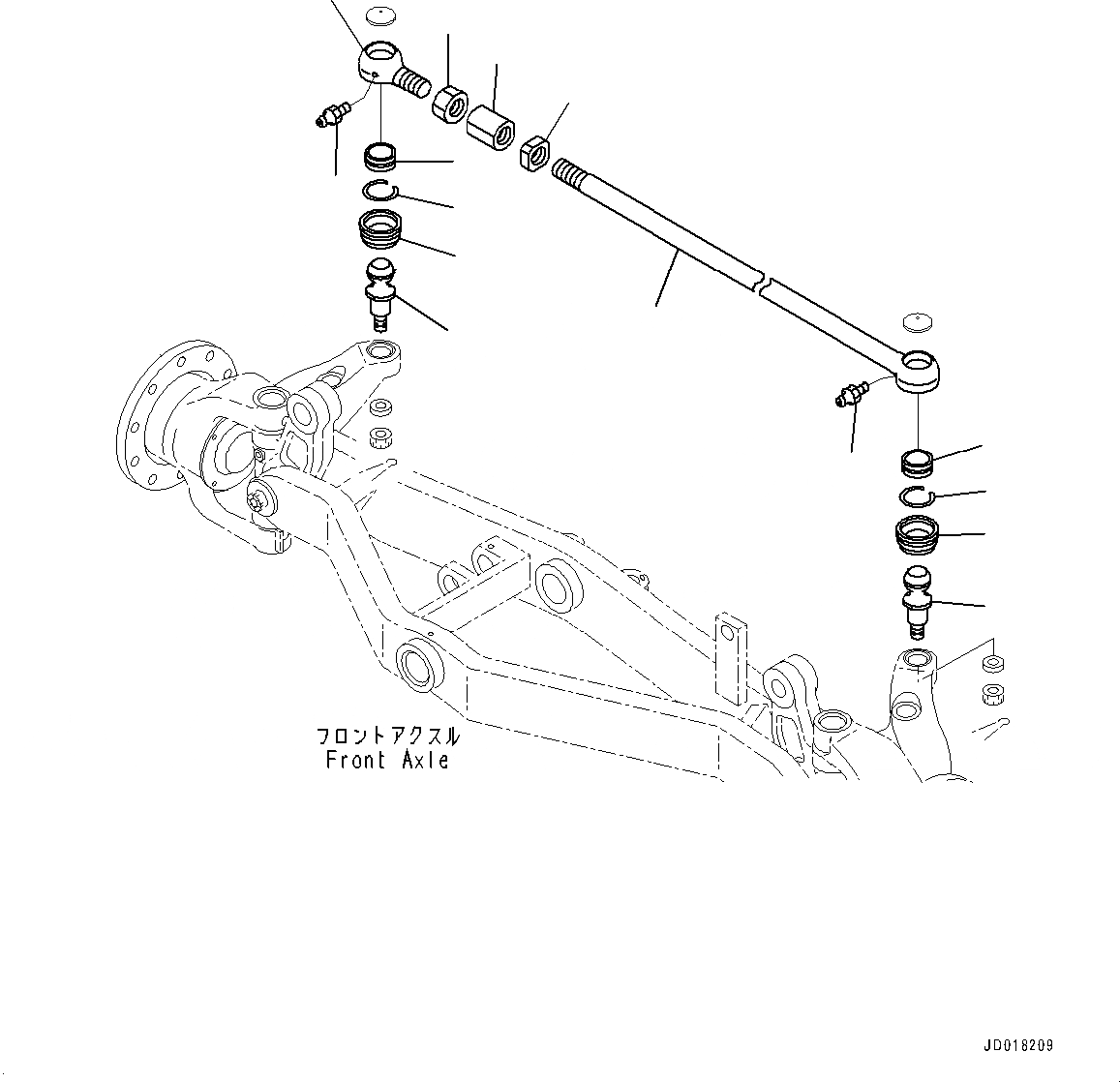 フロントアクスル
Front Axle

JD018209