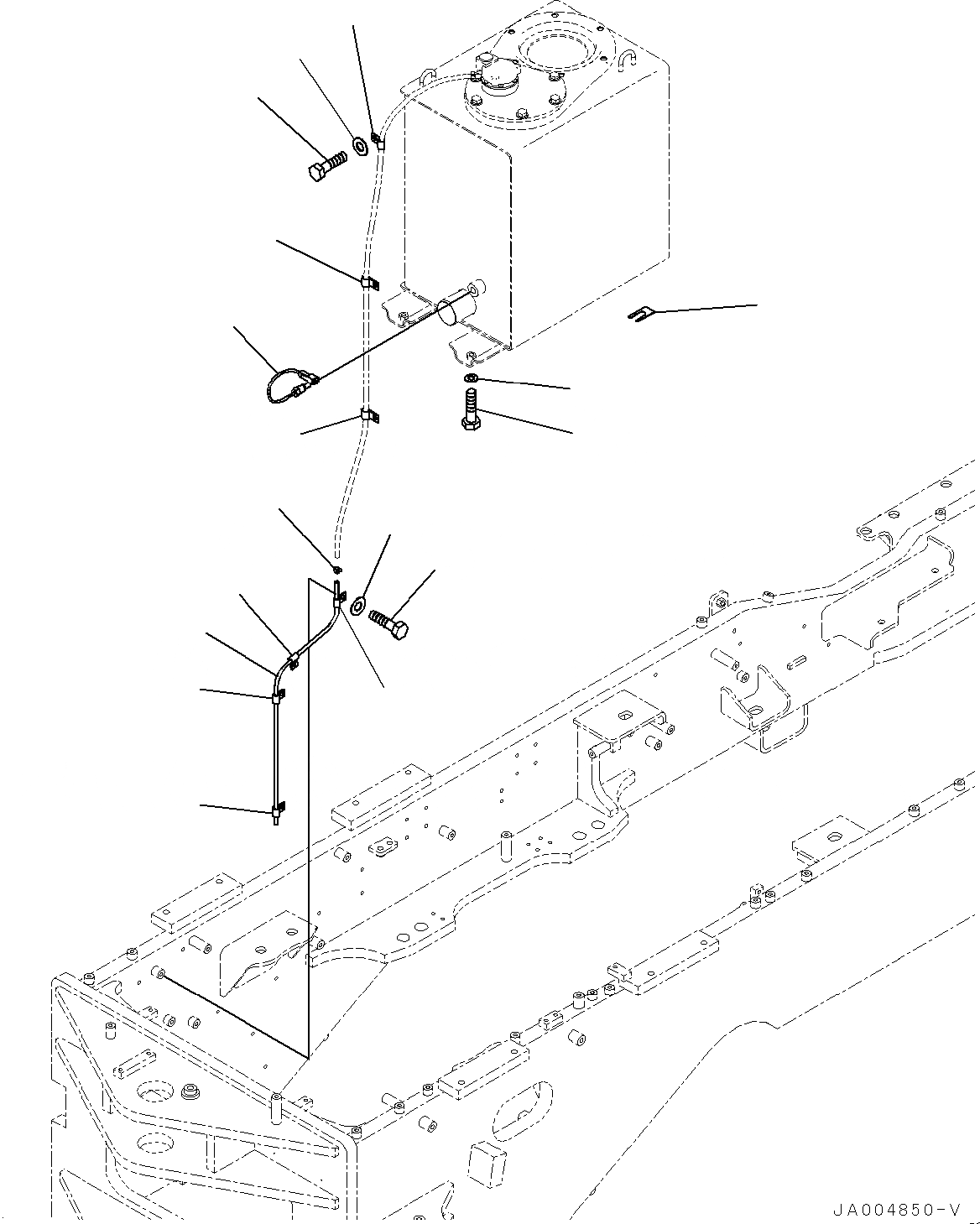 JA004850-V