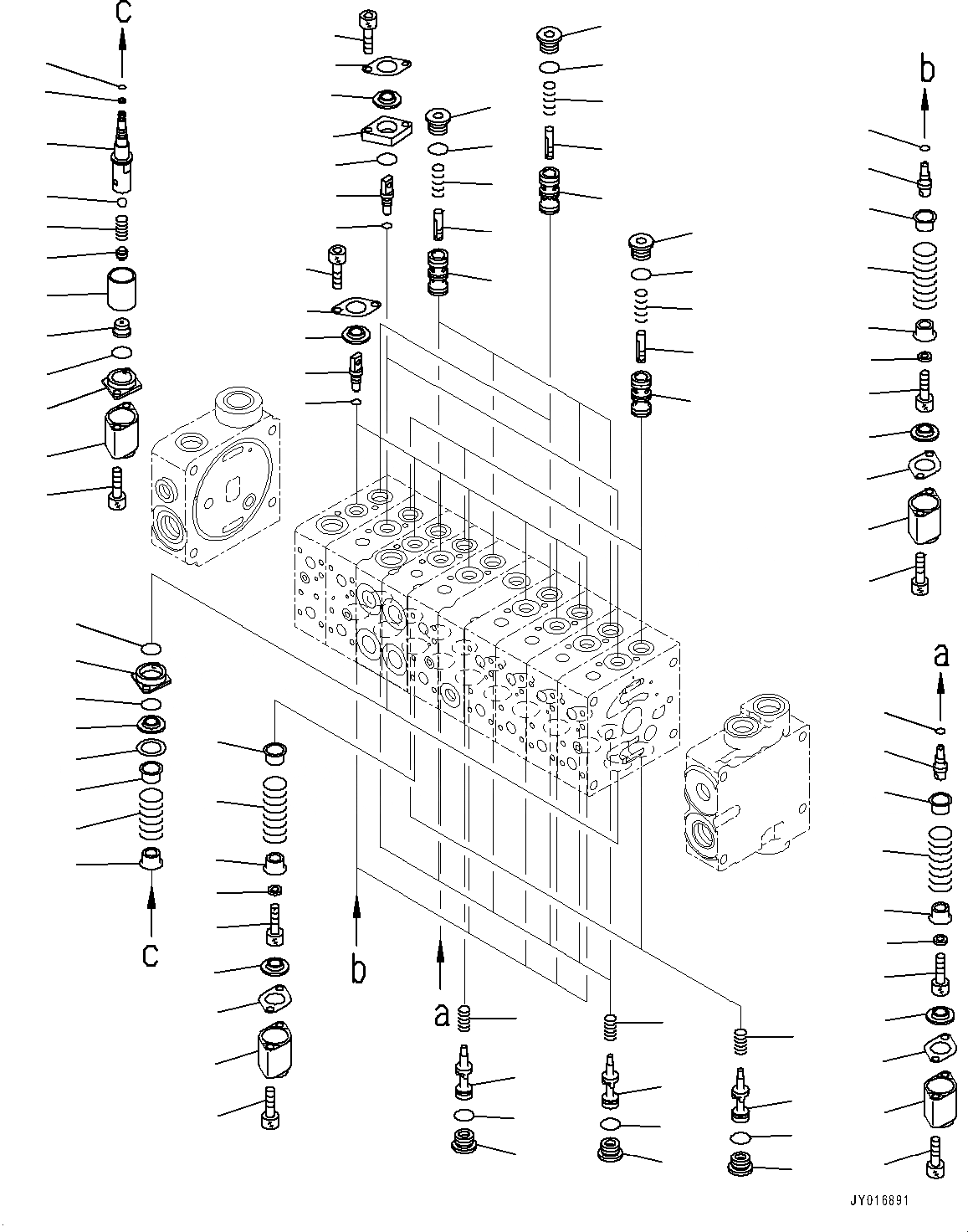 c
b
a
c
b
a
JY016891