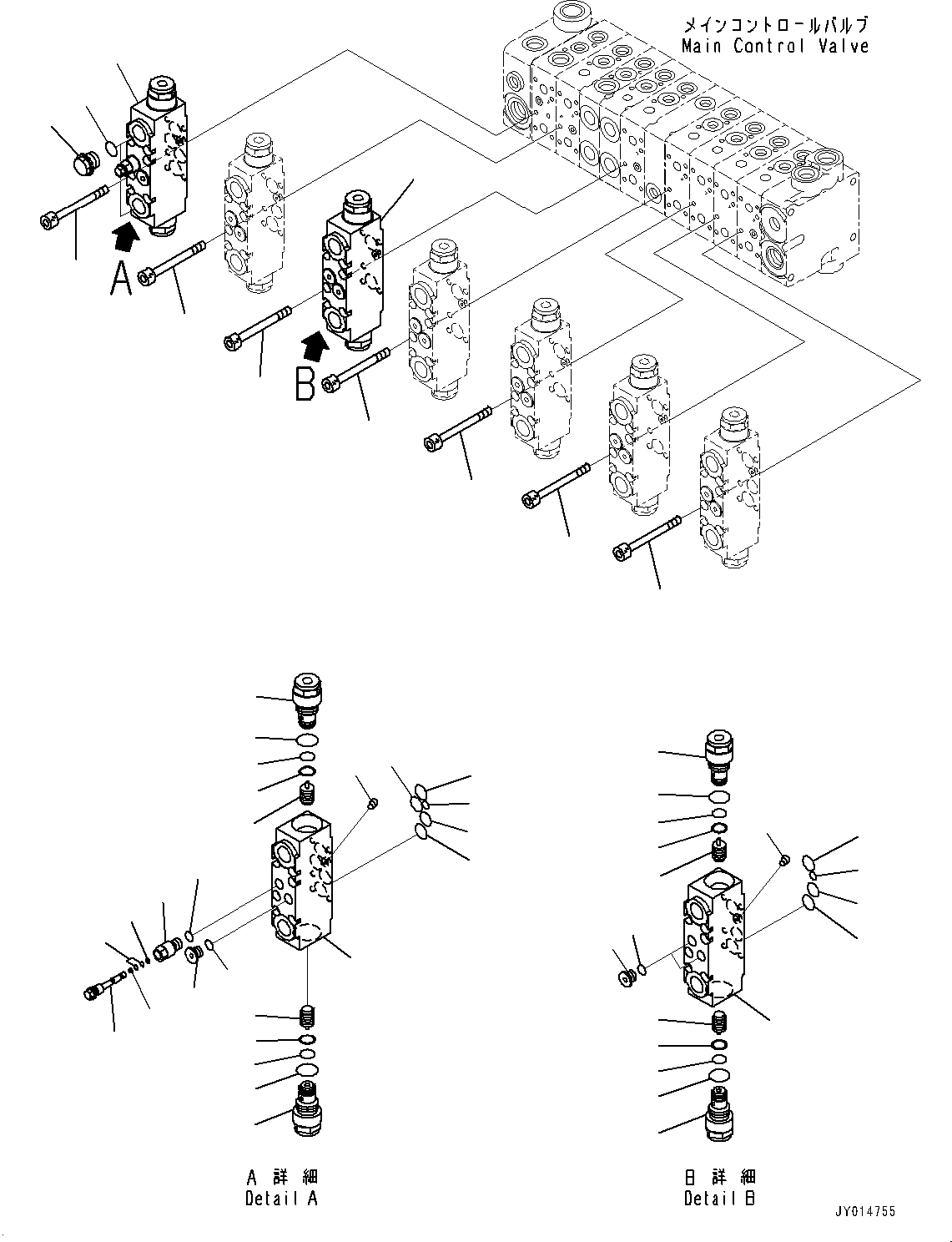 メインコントロールバルブ
Main Control Valve

A

B

A 詳細
Detail A

B 詳細
Detail B

JY014755