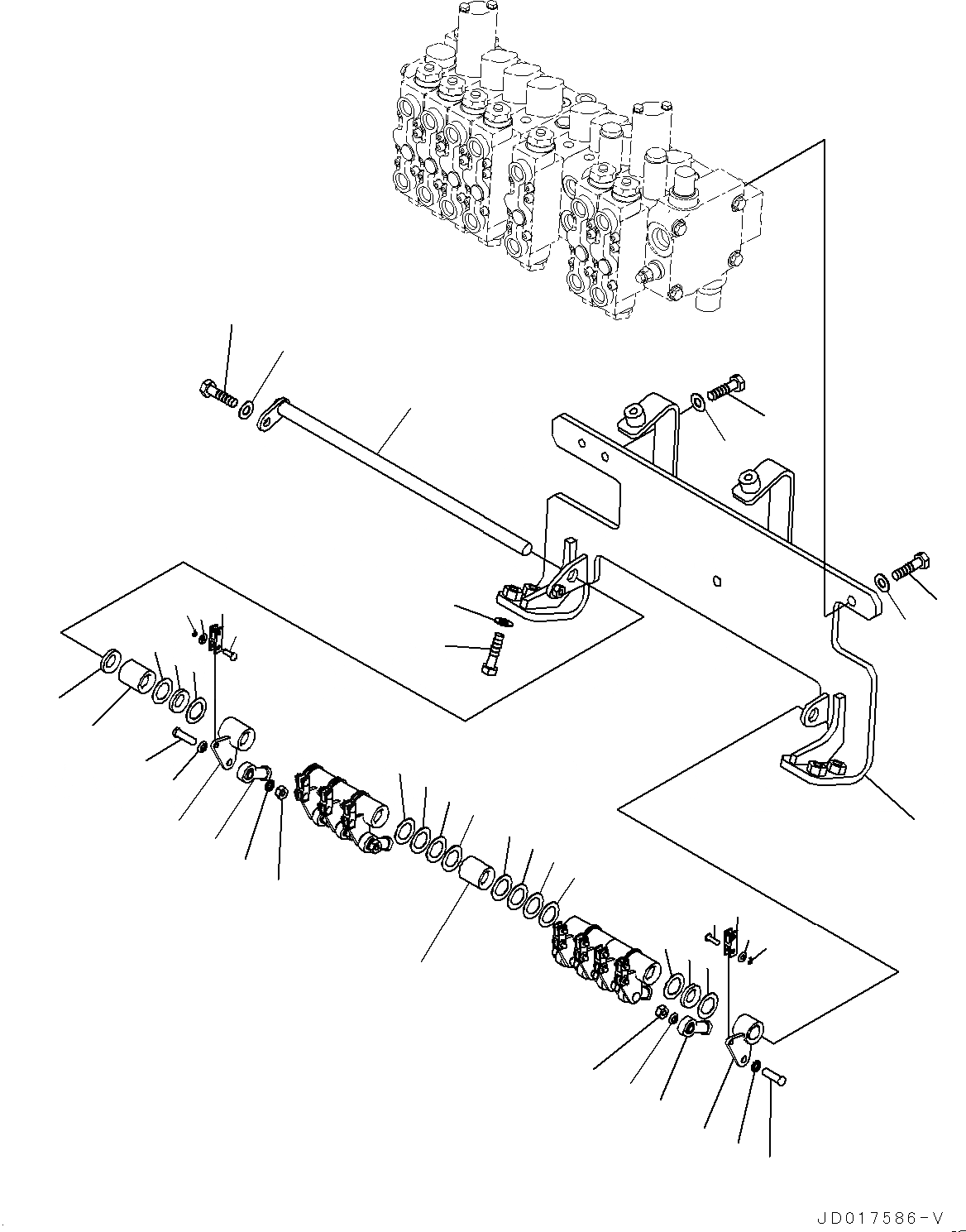 JD017586-V