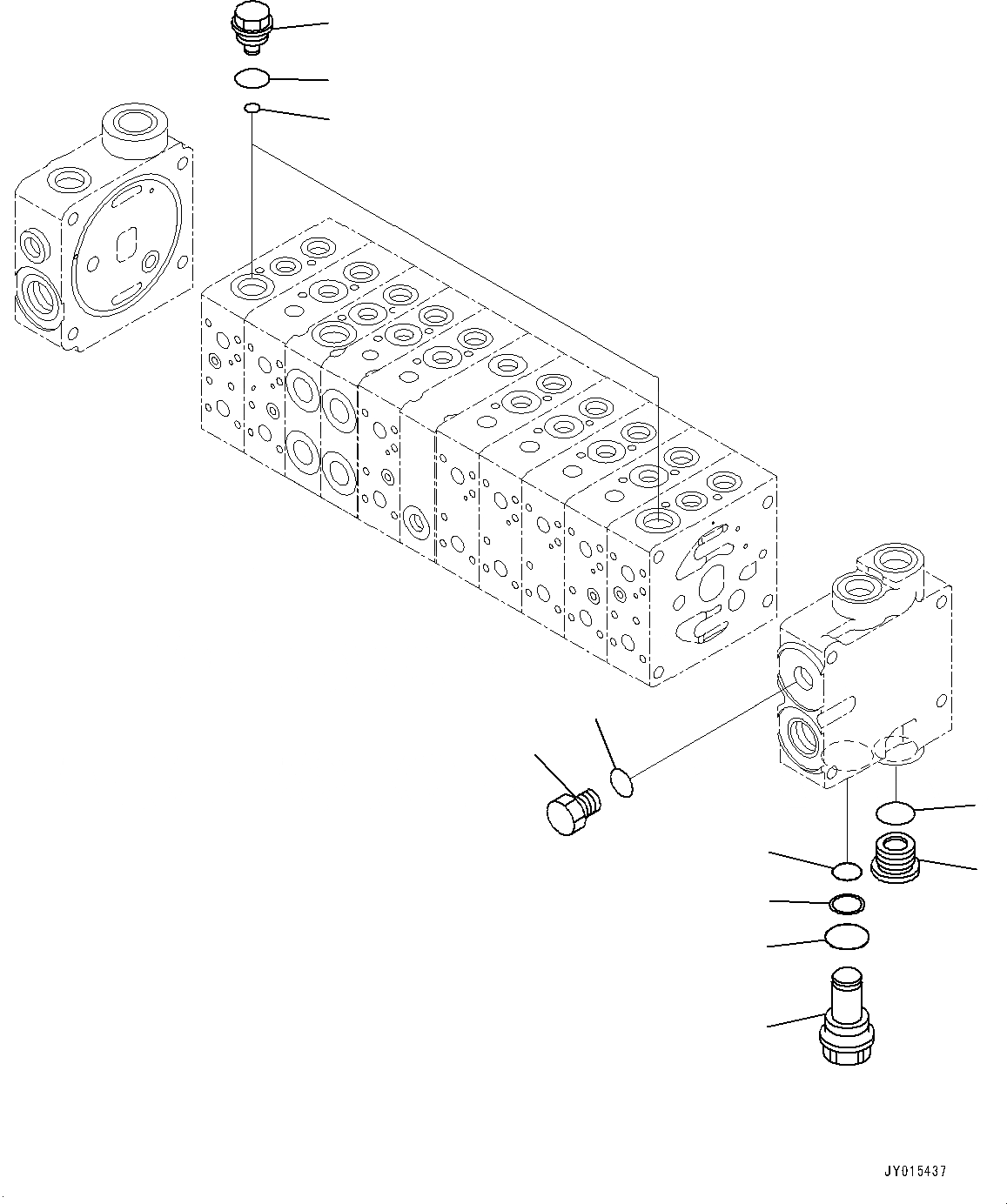 JY015437