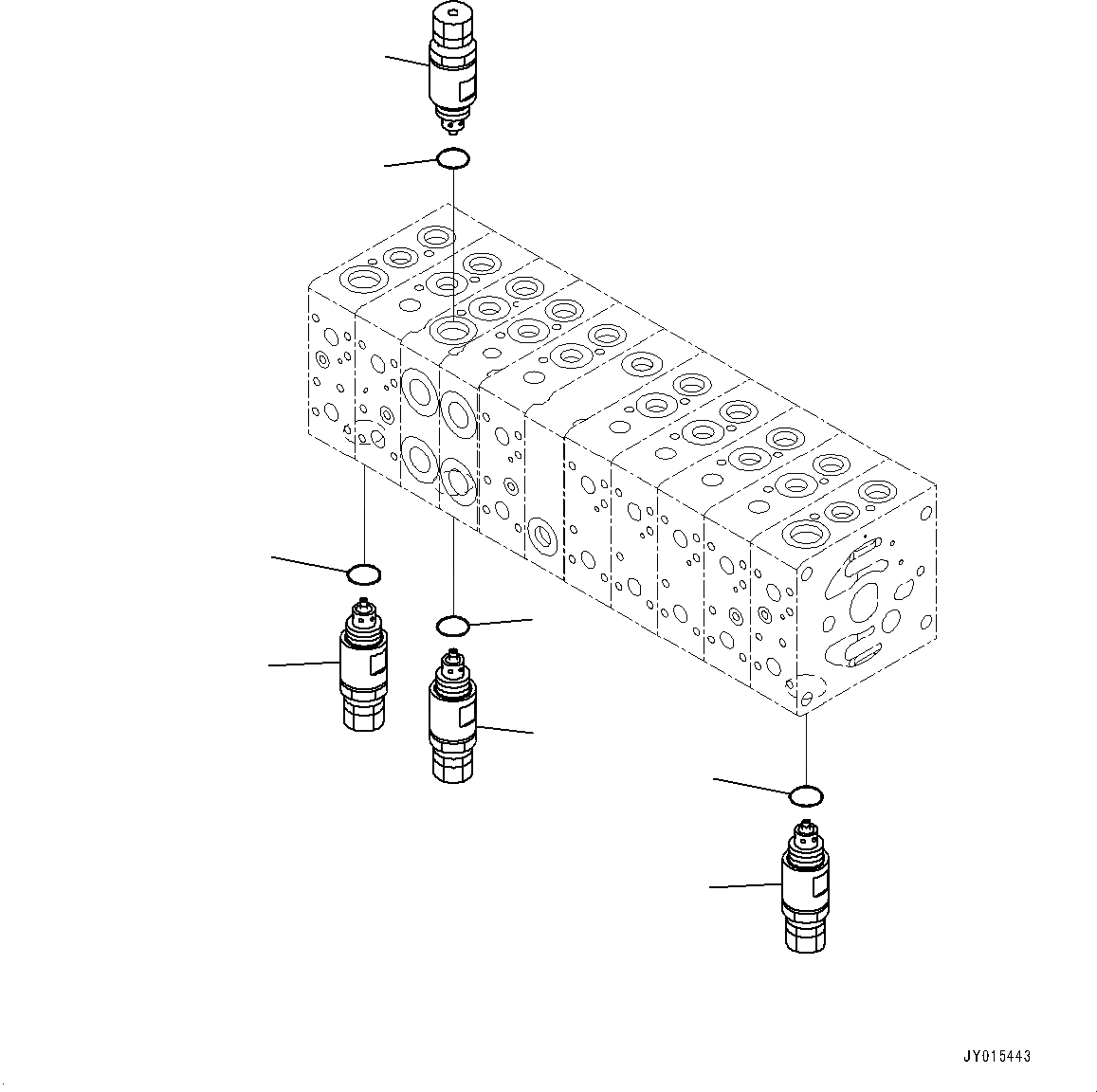 JY015443