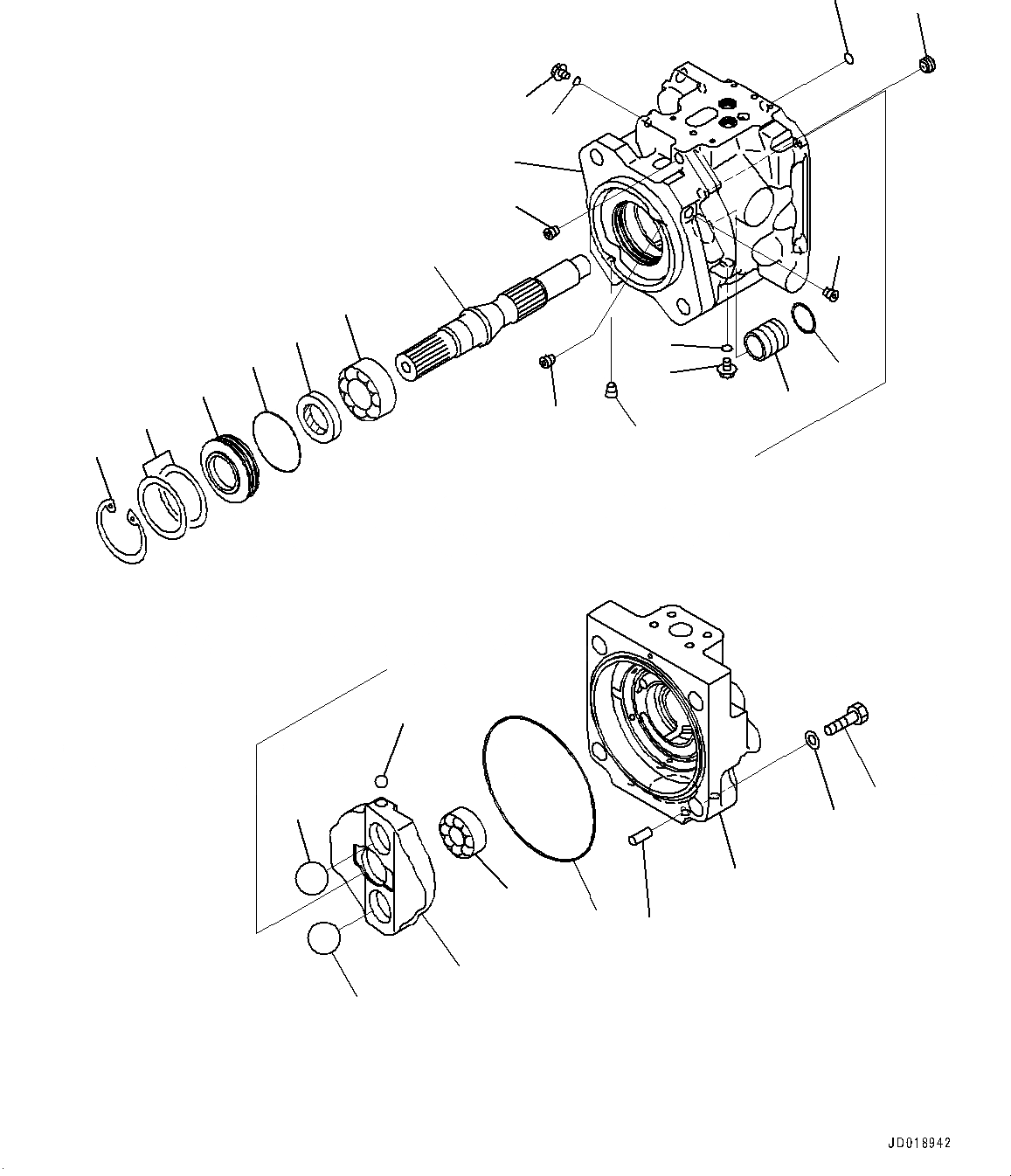 JD018942