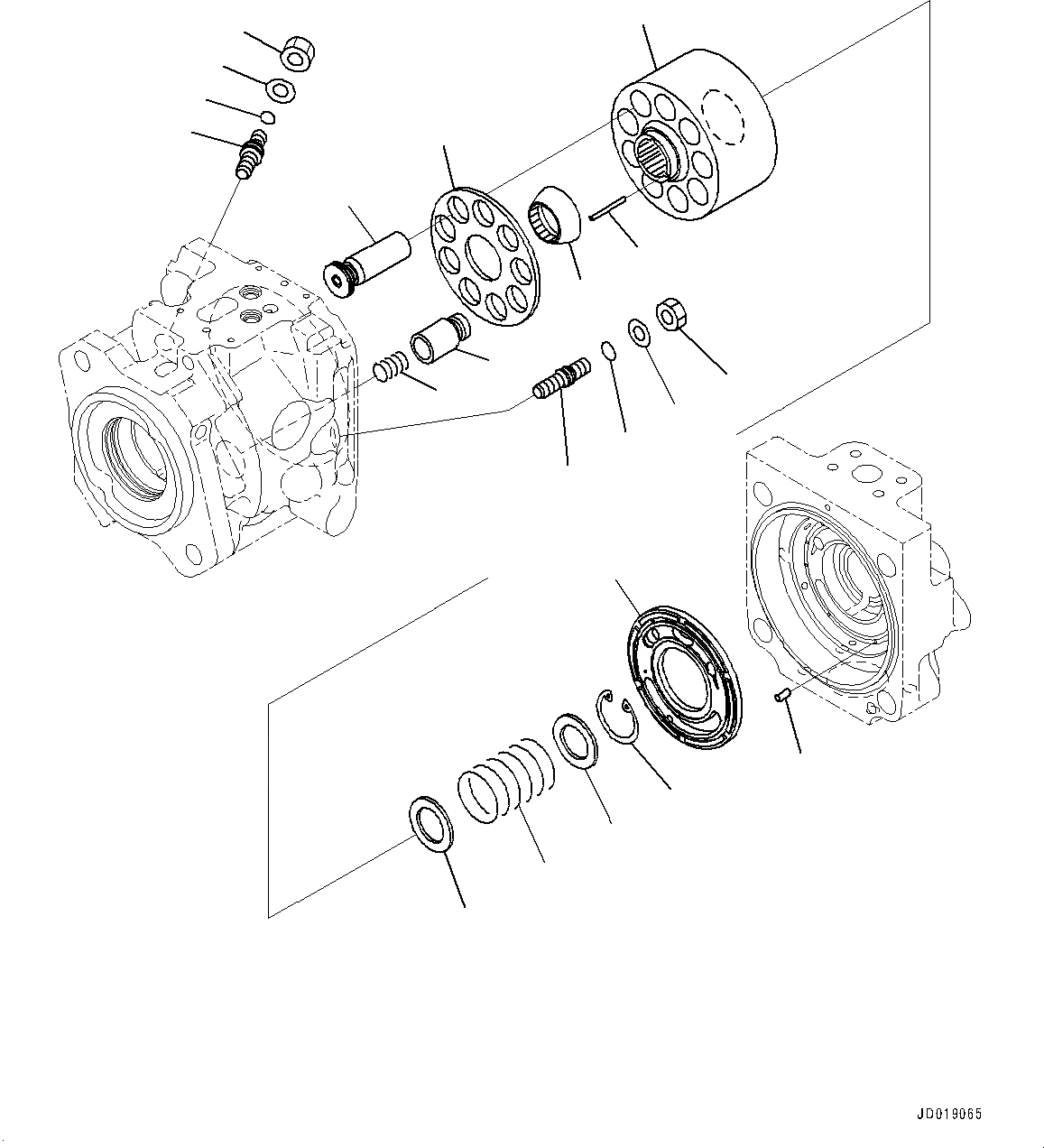 JD019065