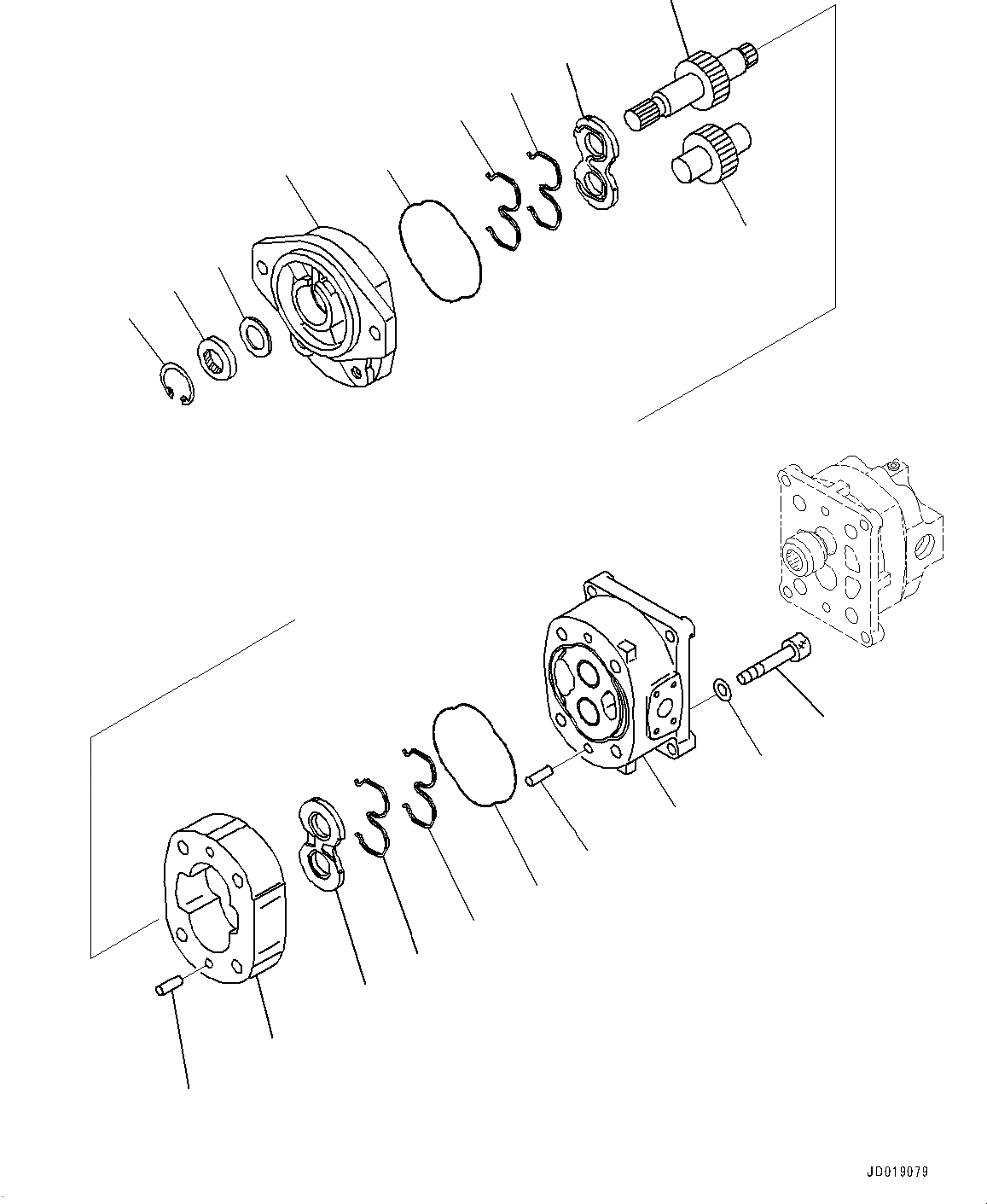 JD019079