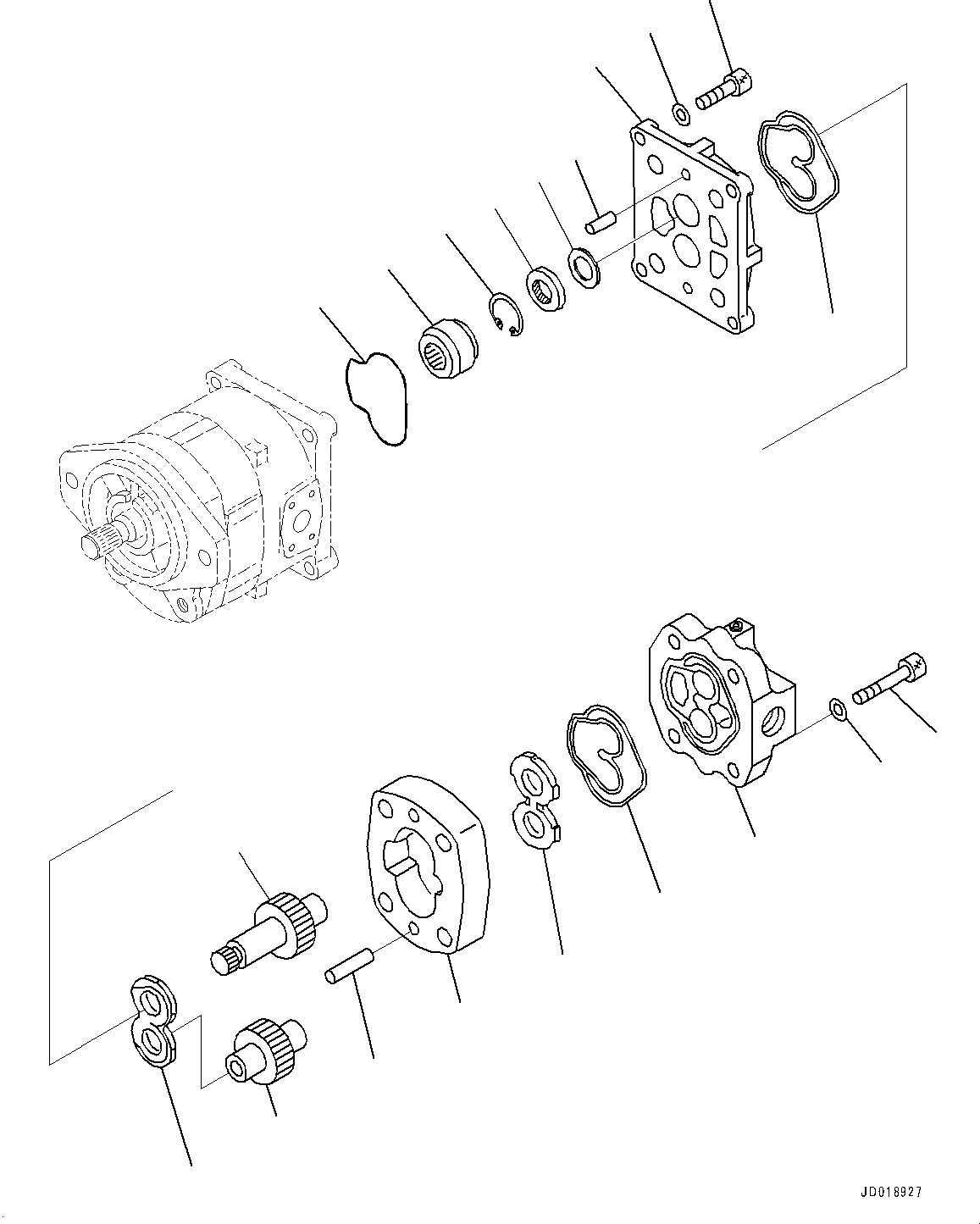 JD018927