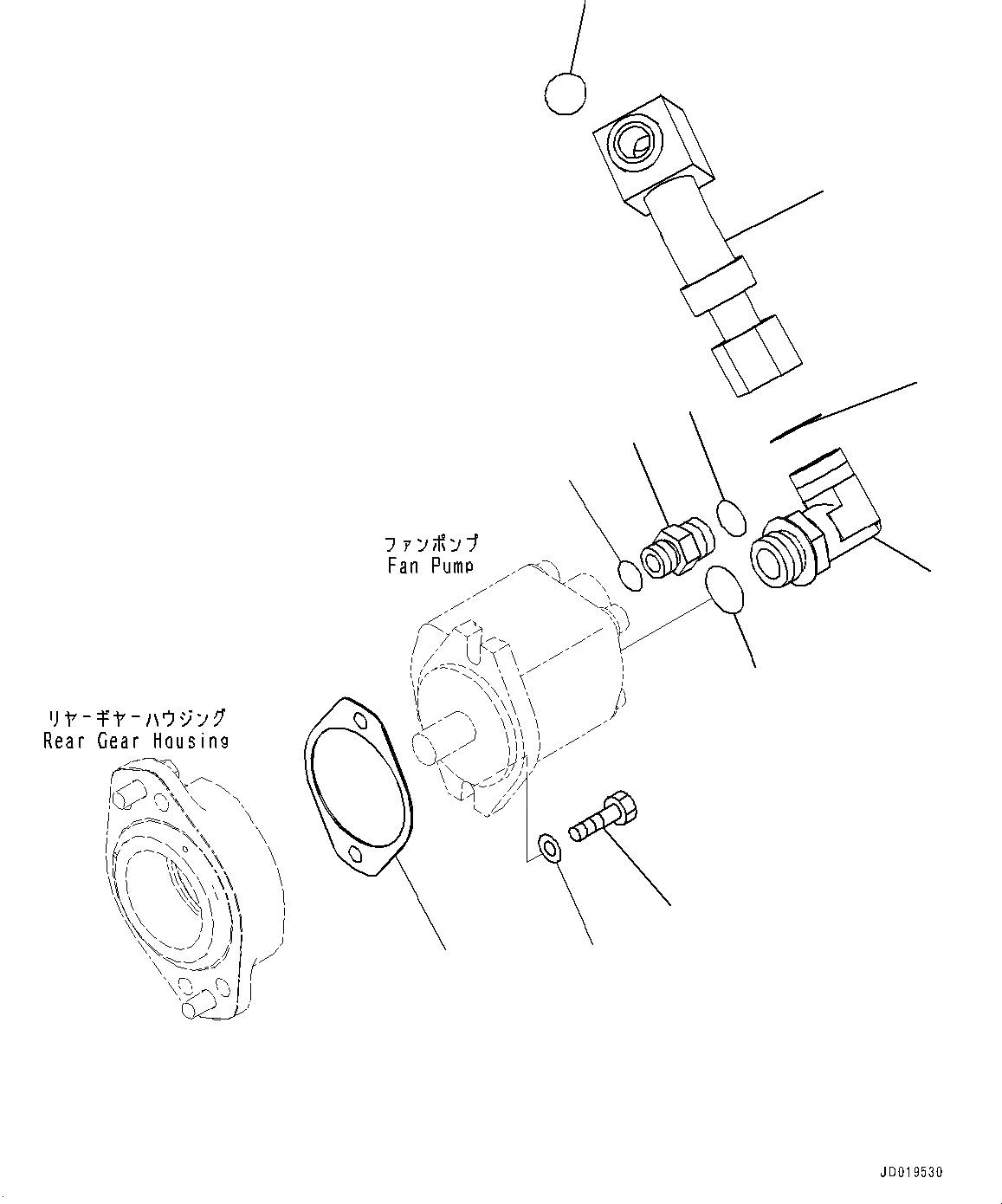 ファンポンプ
Fan Pump

リヤーギヤーハウジング
Rear Gear Housing

JD019530