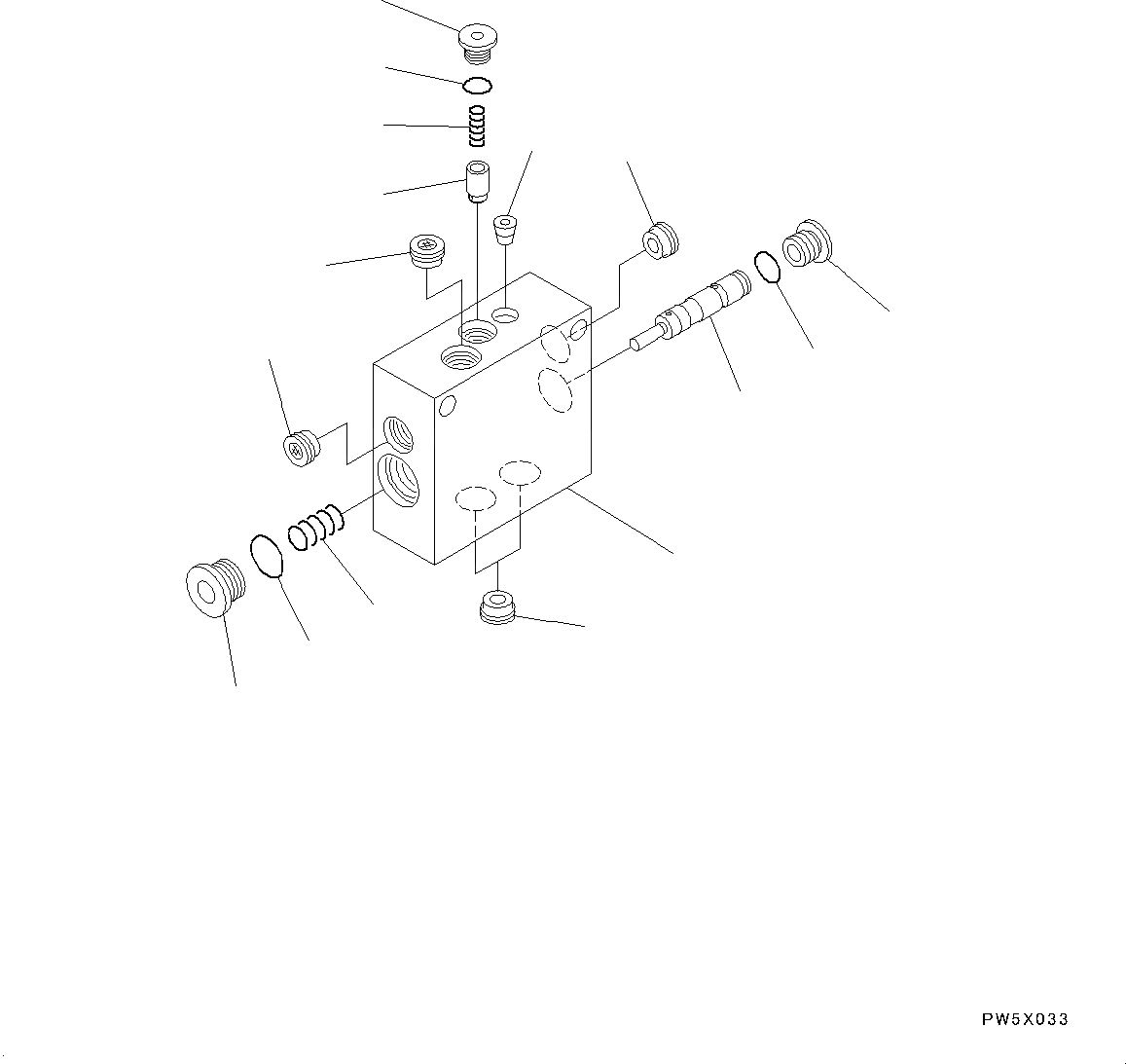 PW5X033