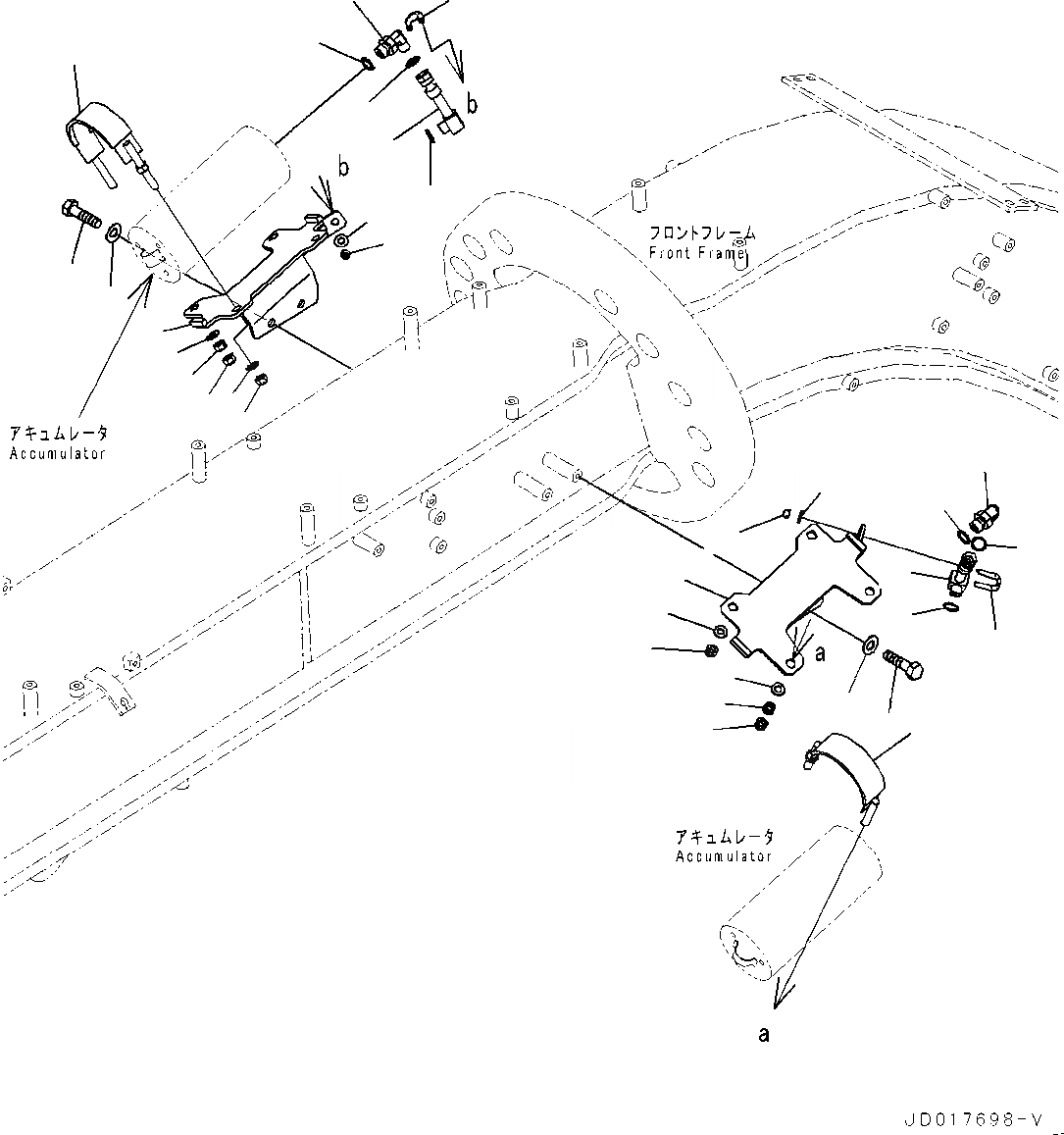 b

b

フロントフレーム
Front Frame

アキュムレータ
Accumulator

a

アキュムレータ
Accumulator

a

JD017698-V