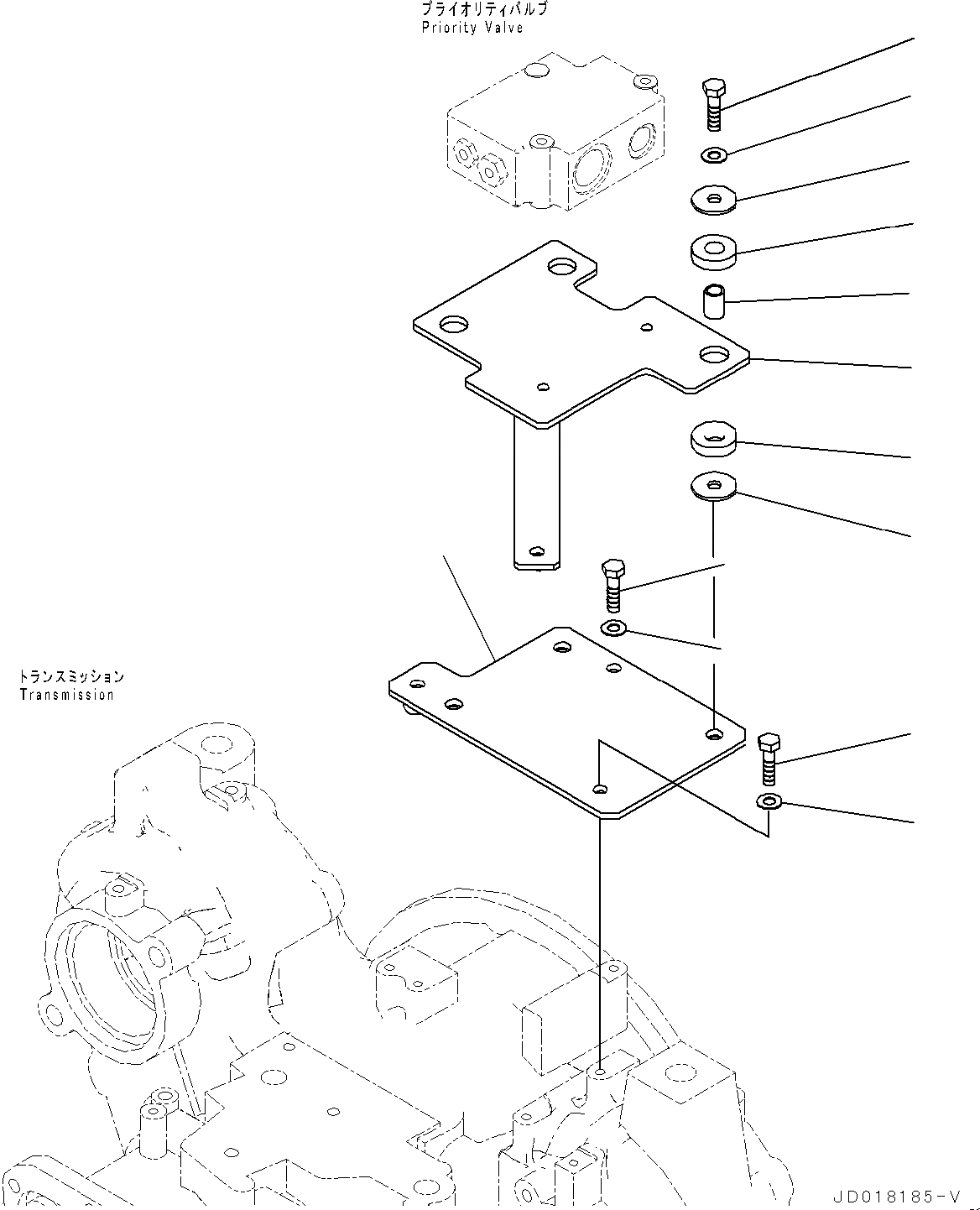 プライオリティバルブ
Priority Valve

トランスミッション
Transmission

JD018185-V