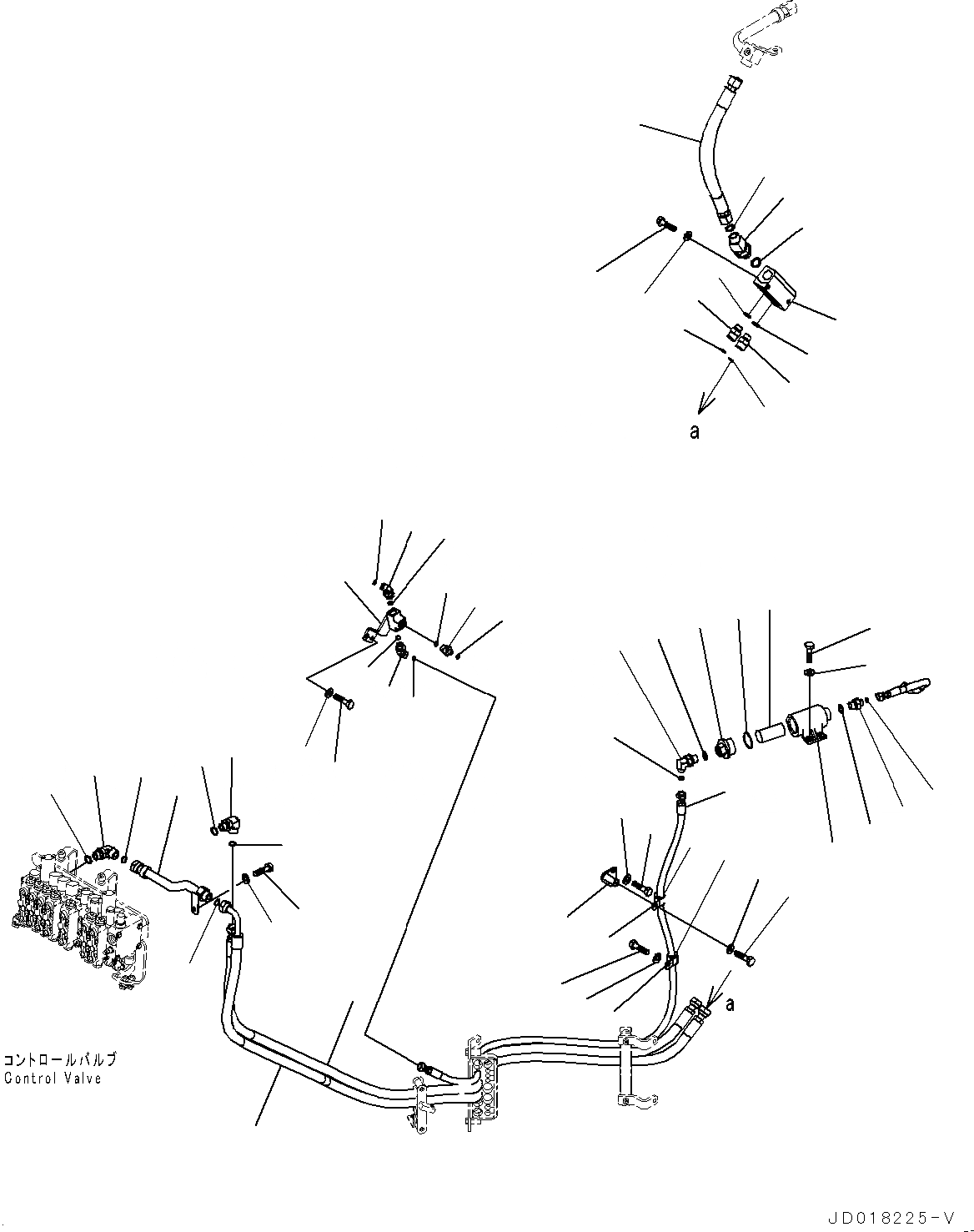 a

a

コントロールバルブ
Control Valve

JD018225-V