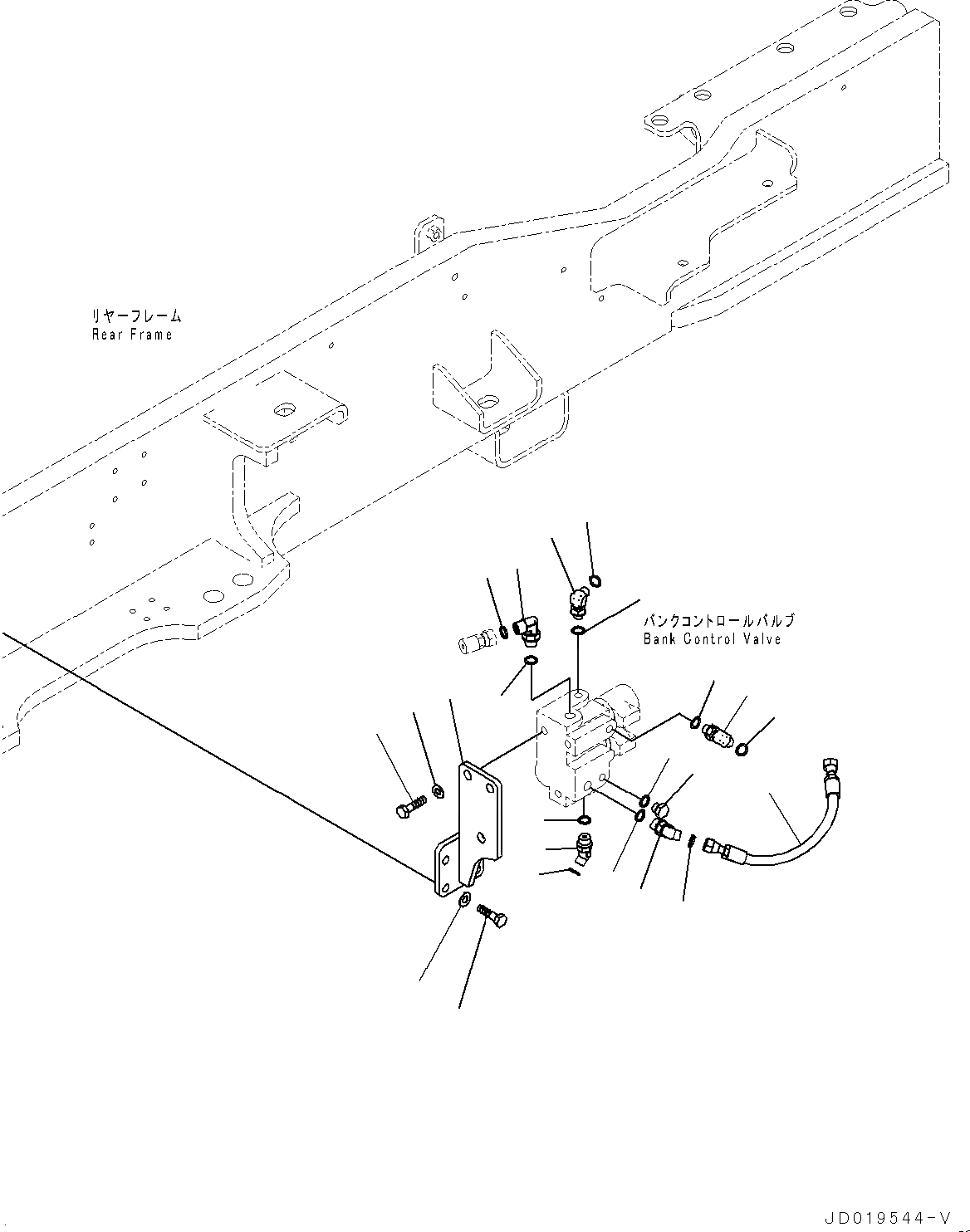 リヤーフレーム
Rear Frame

バンクコントロールバルブ
Bank Control Valve

JD019544-V