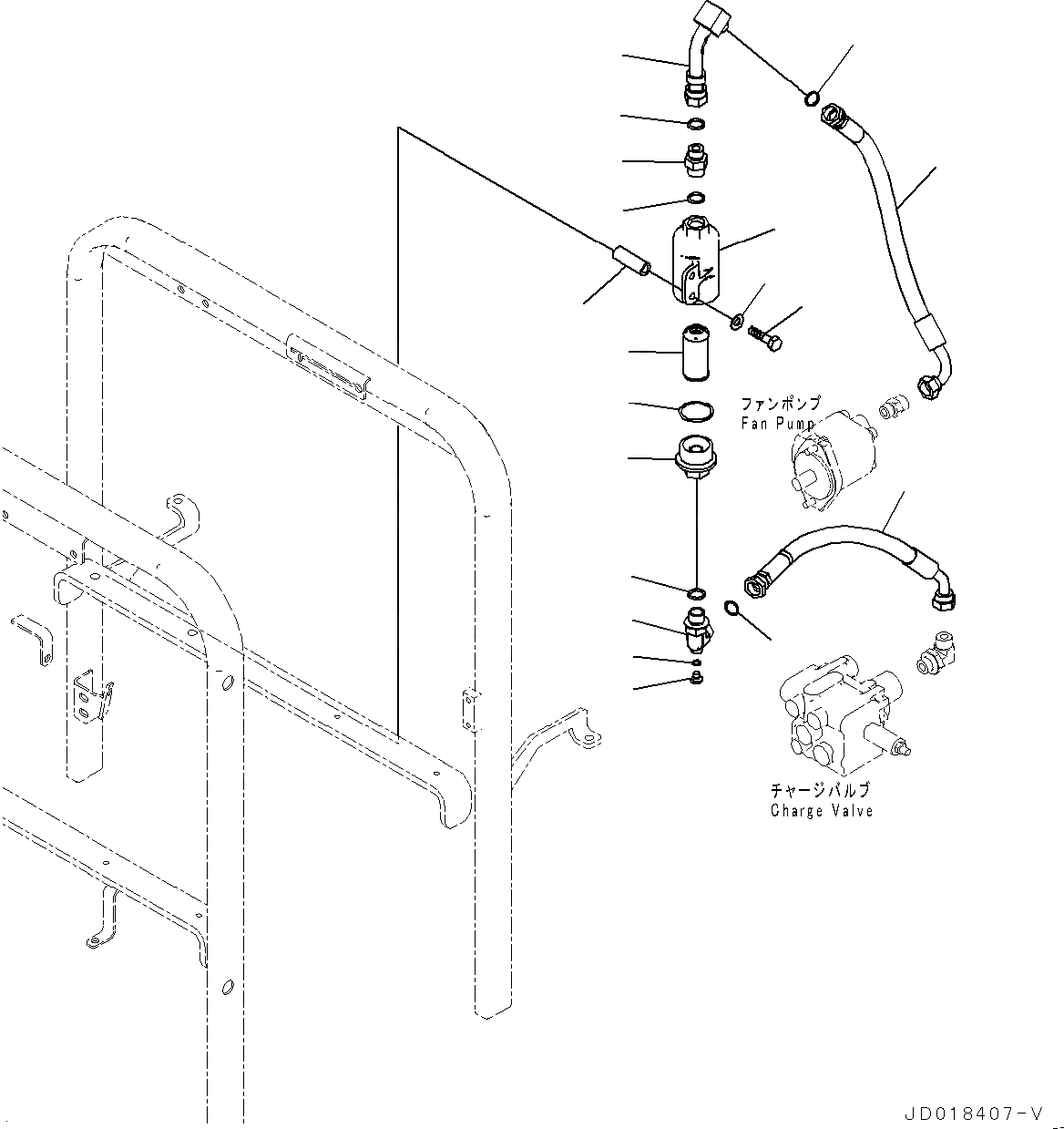 ファンポンプ
Fan Pump

チャージバルブ
Charge Valve

JD018407-V