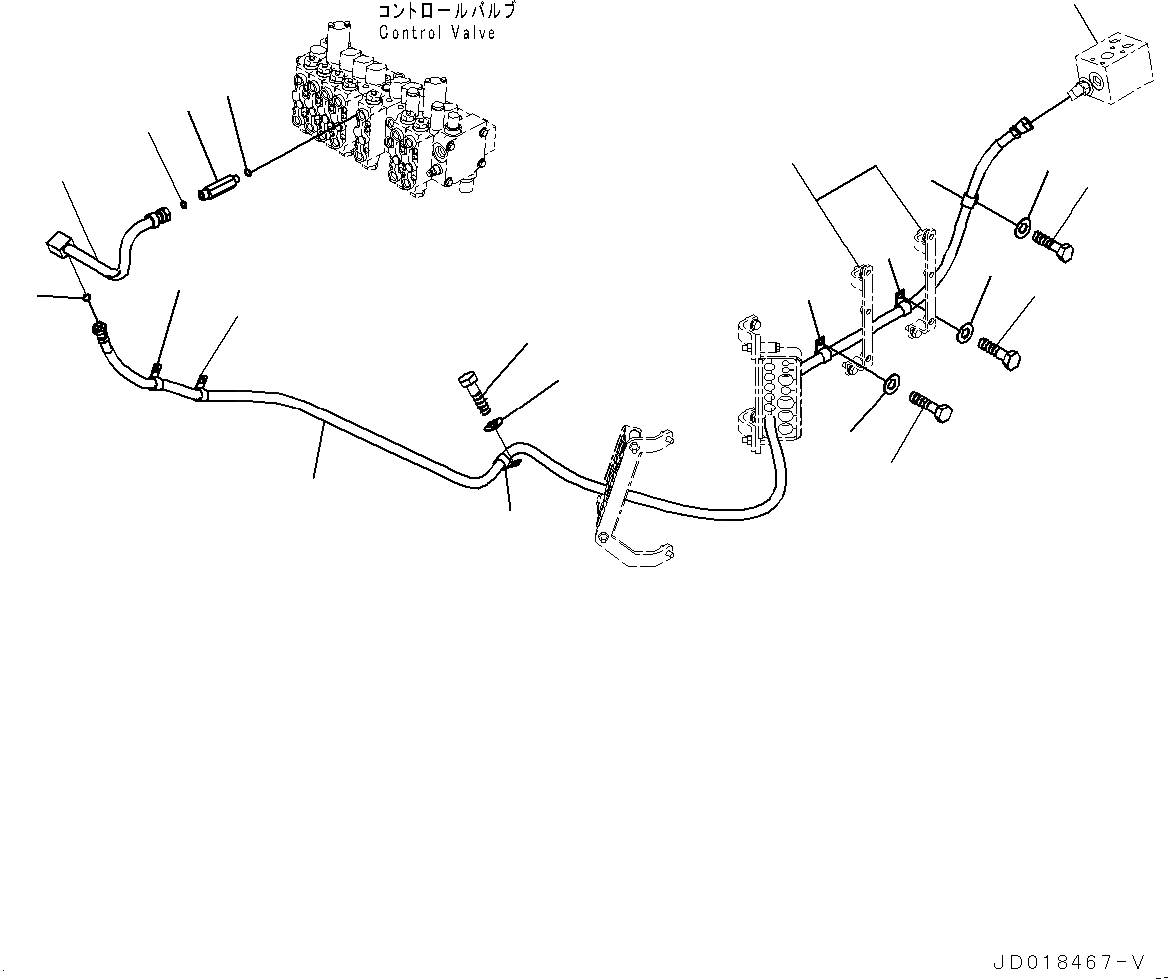 コントロールバルブ
Control Valve

JD018467-V