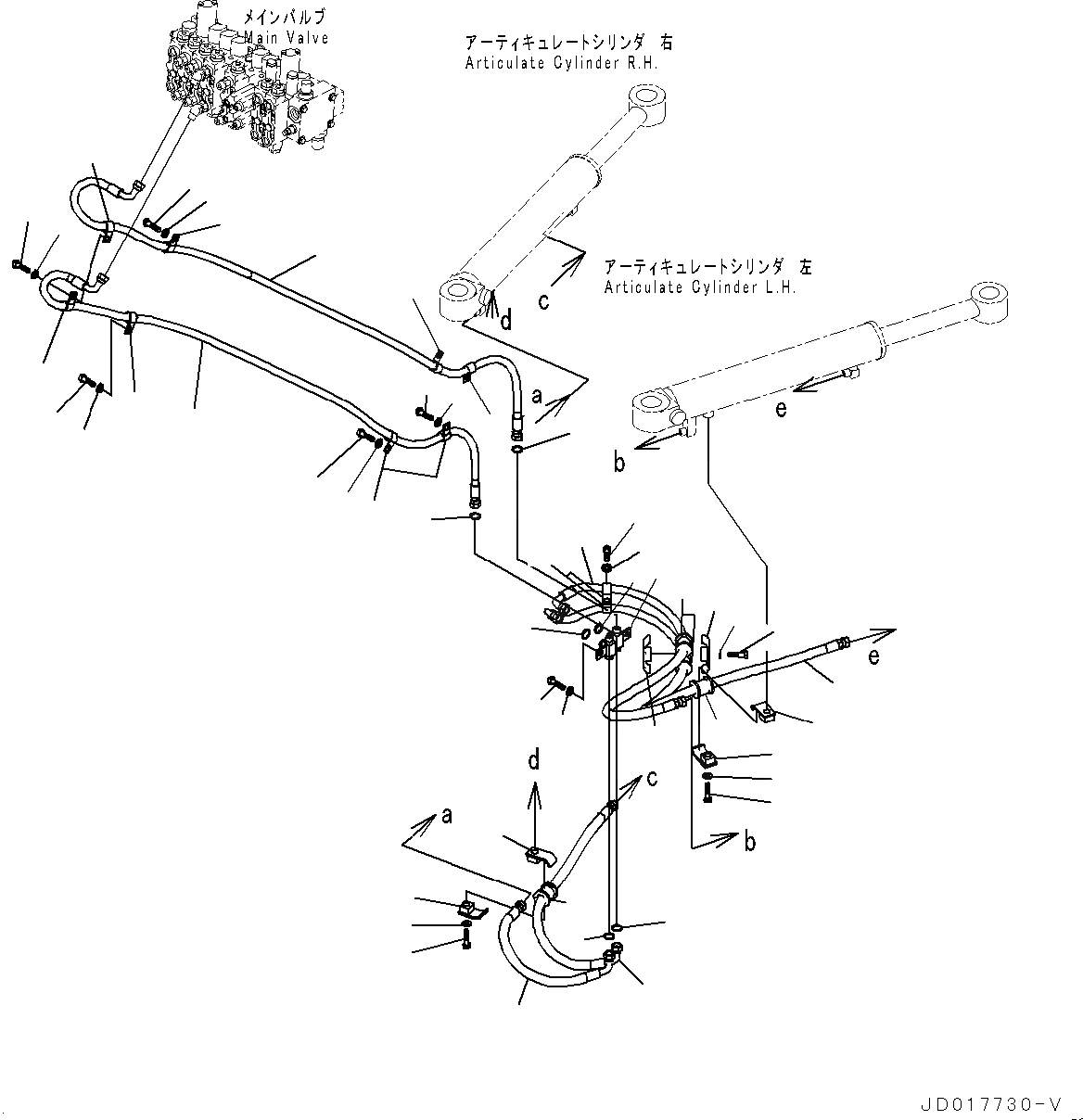 メインバルブ
Main Valve

アーティキュレートシリンダ 右
Articulate Cylinder R.H.

アーティキュレートシリンダ 左
Articulate Cylinder L.H.

c
d
a
e
b
e
d
c
a
b

JD017730-V