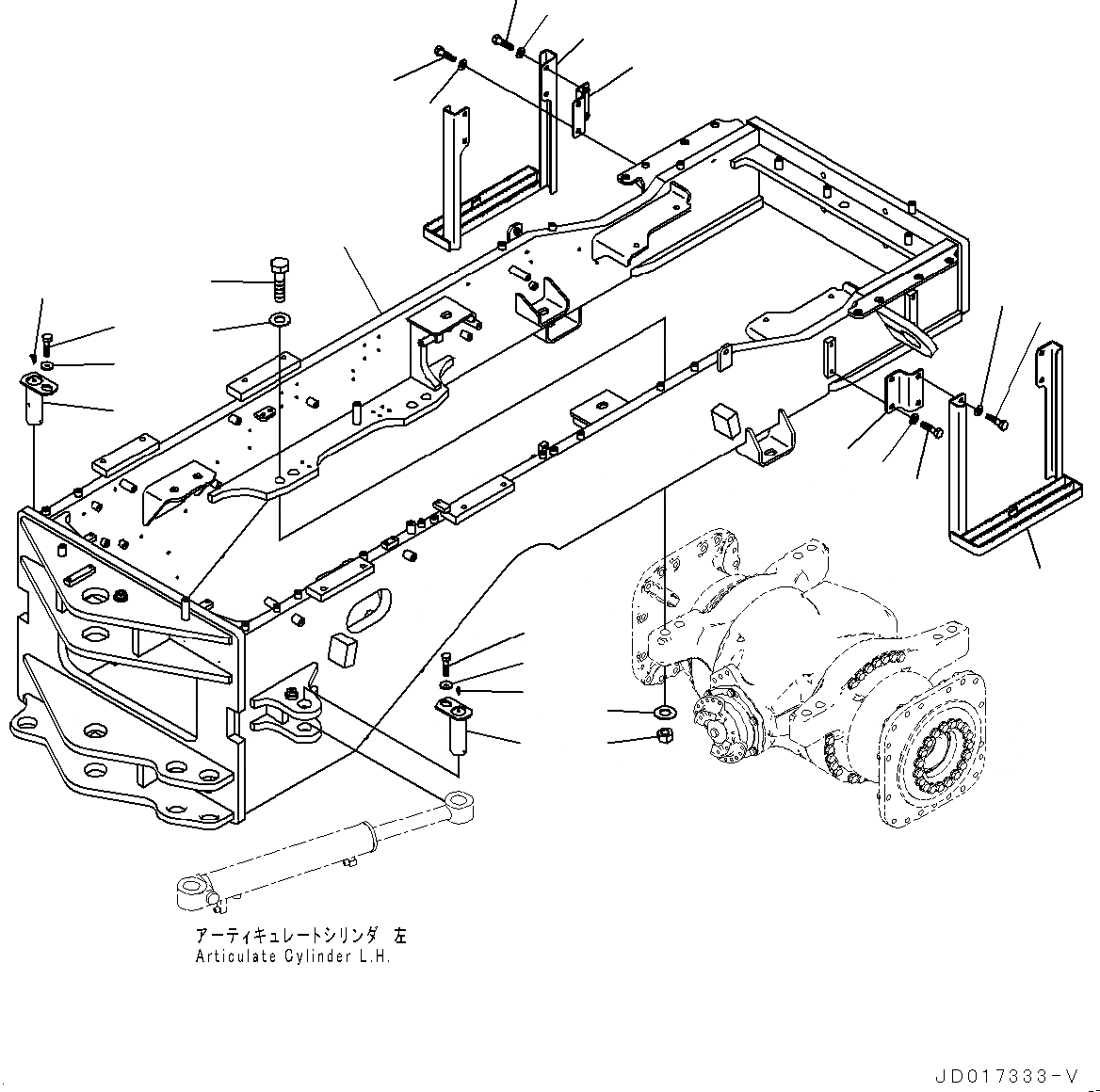 アーティキュレートシリンダ 左
Articulate Cylinder L.H.

JD017333-V