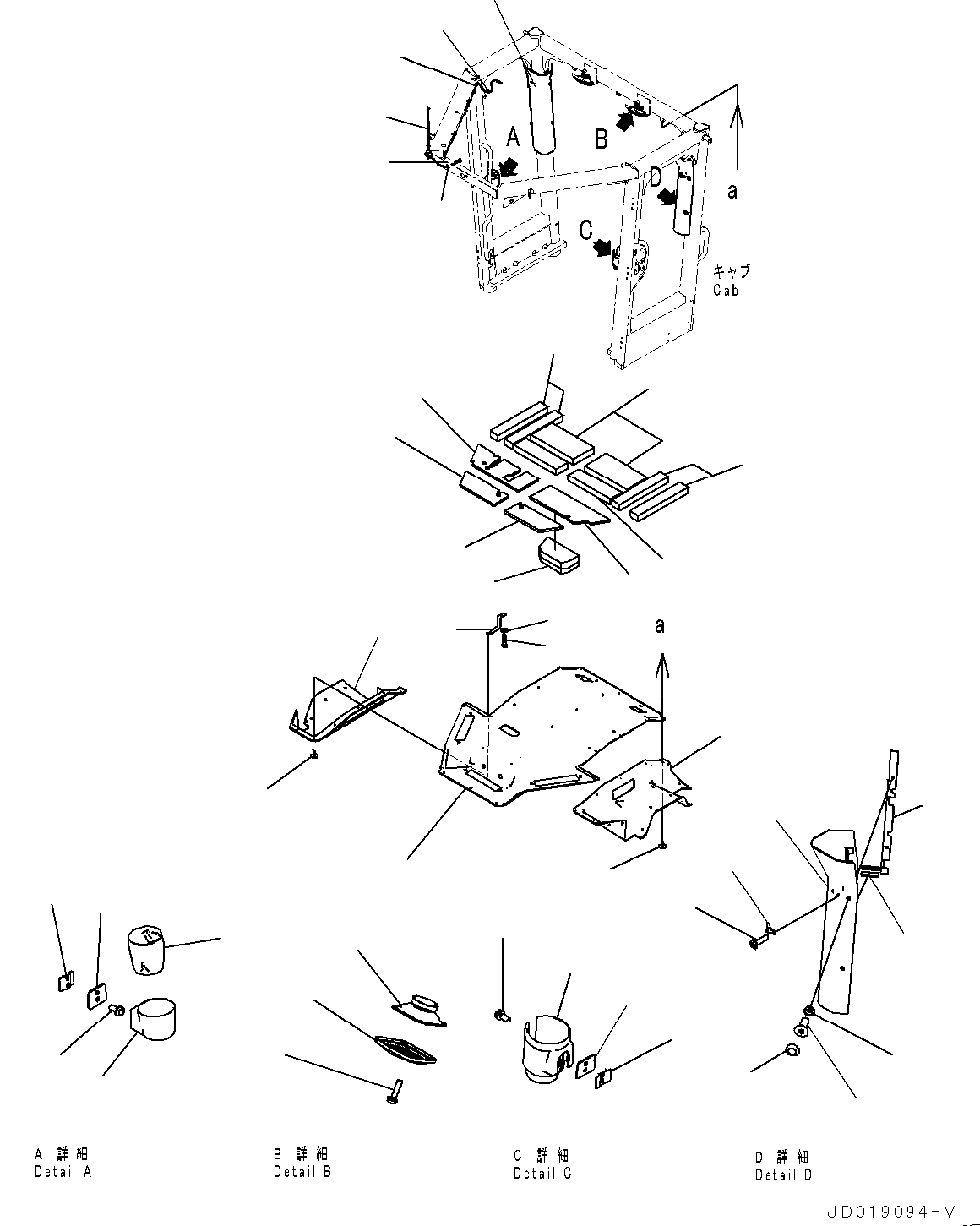 A
B
D
a
C
キャブ
Cab

a

A 詳細
Detail A

B 詳細
Detail B

C 詳細
Detail C

D 詳細
Detail D

JD019094-V