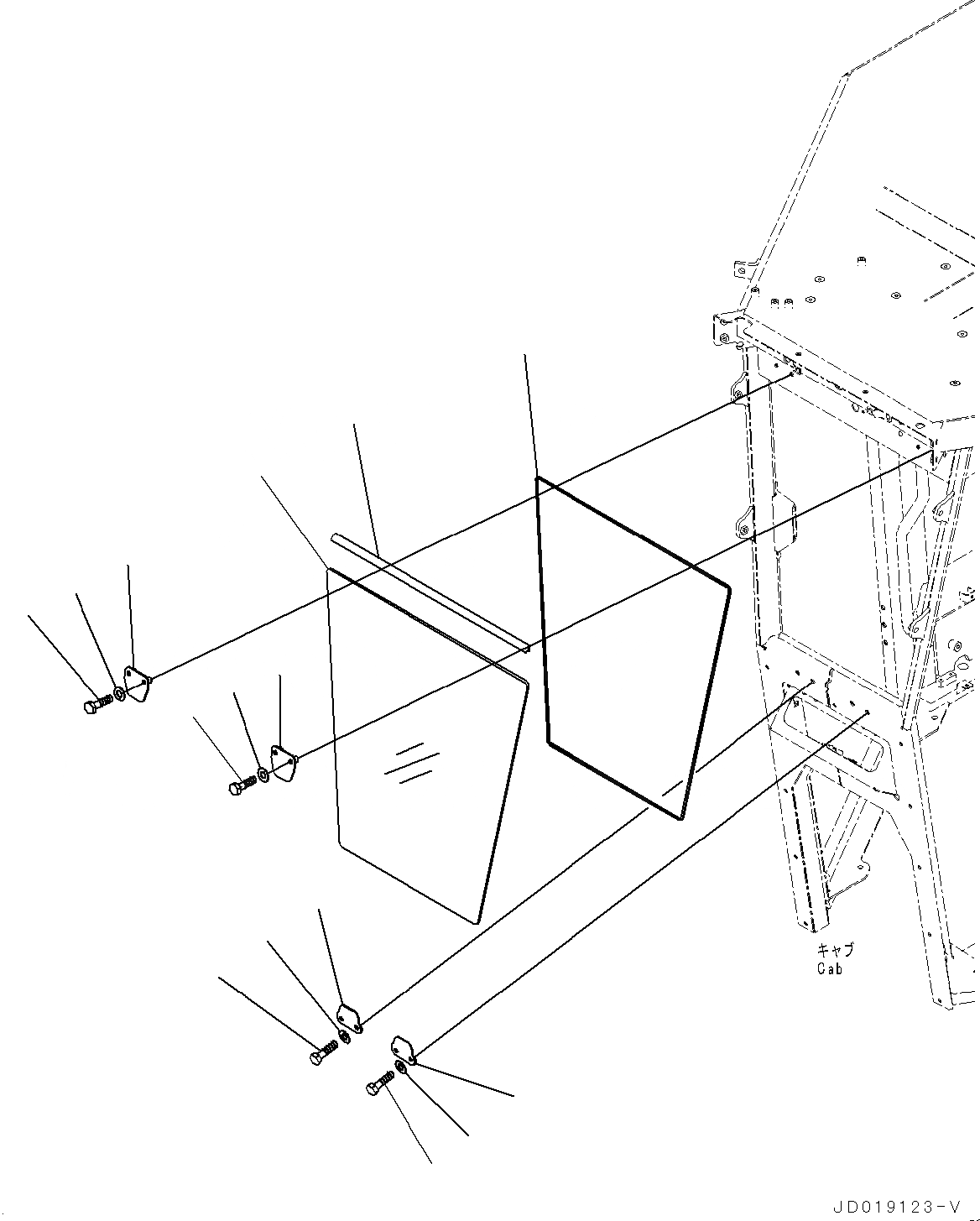 キャブ
Cab

JD019123-V