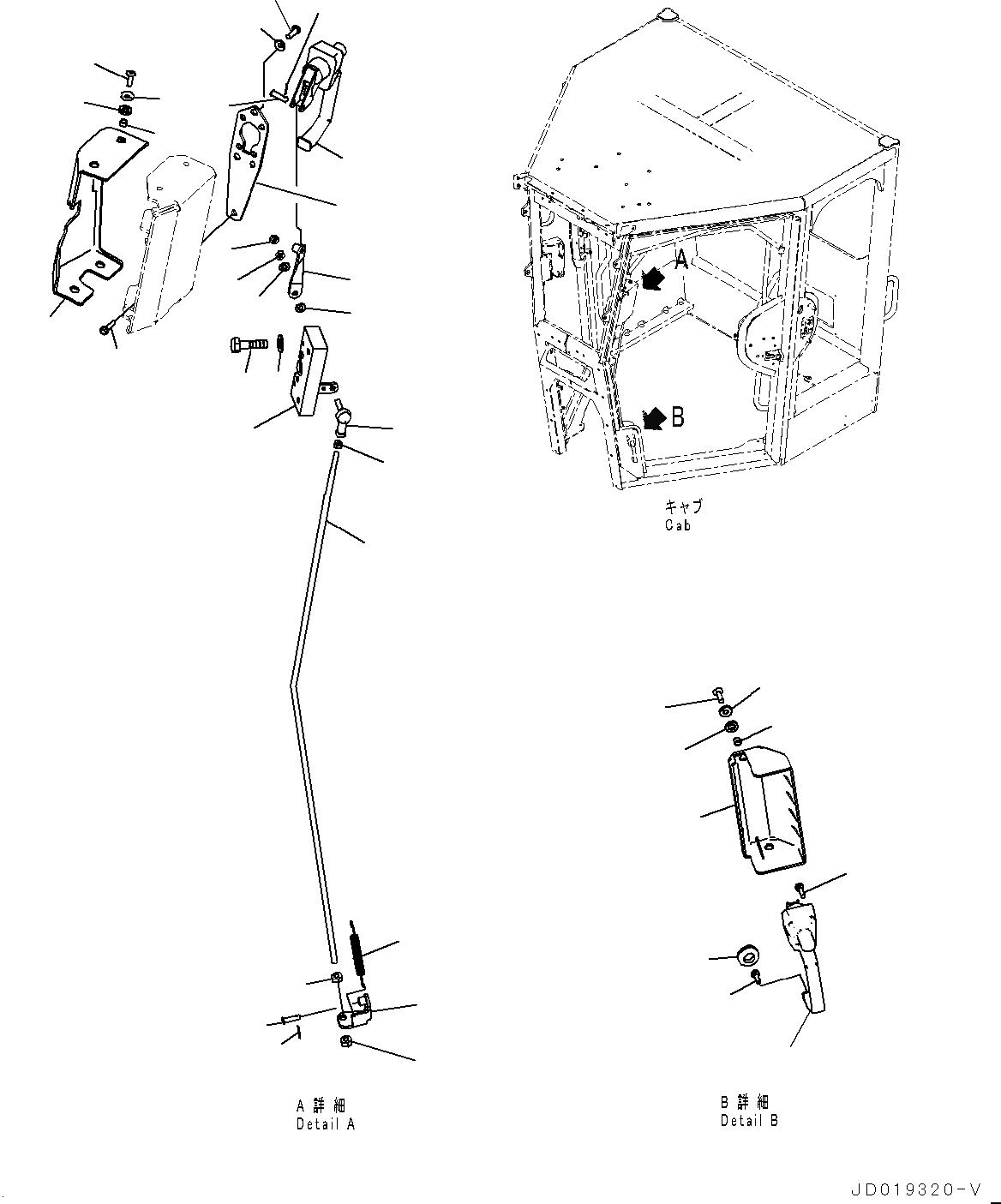 A

B

キャブ
Cab

A 詳細
Detail A

B 詳細
Detail B

JD019320-V