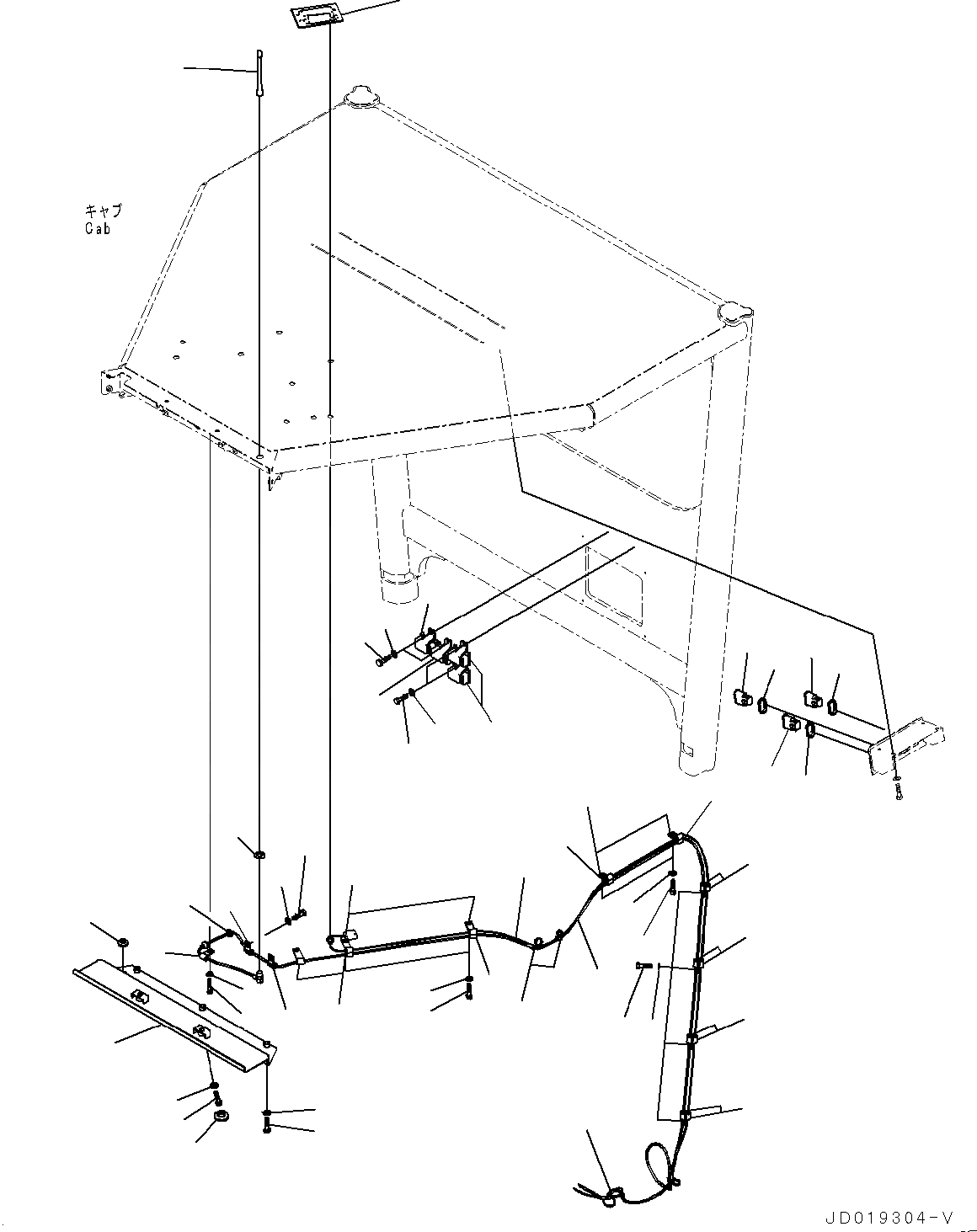 キャブ
Cab

JD019304-V