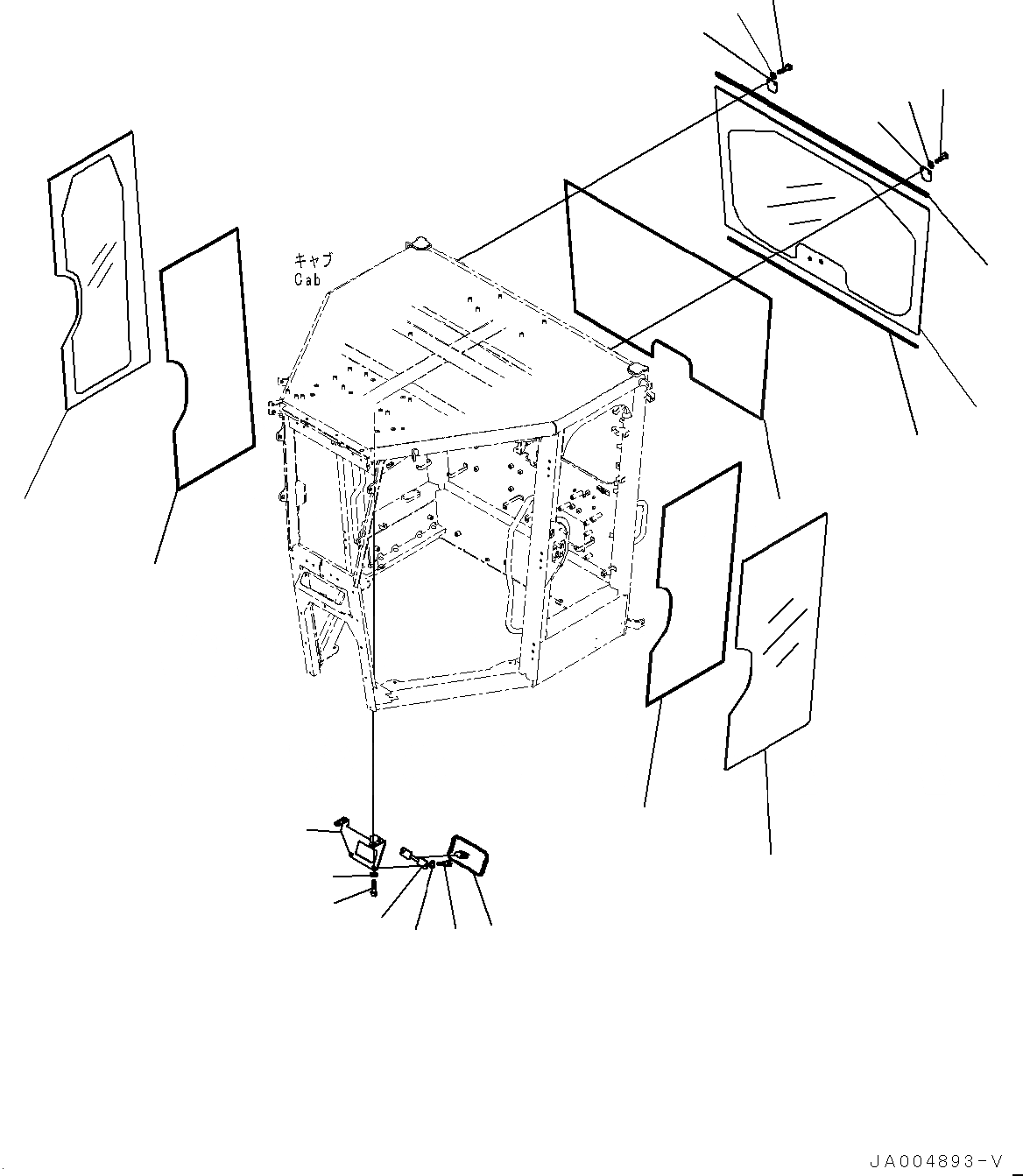 キャブ
Cab

JA004893-V