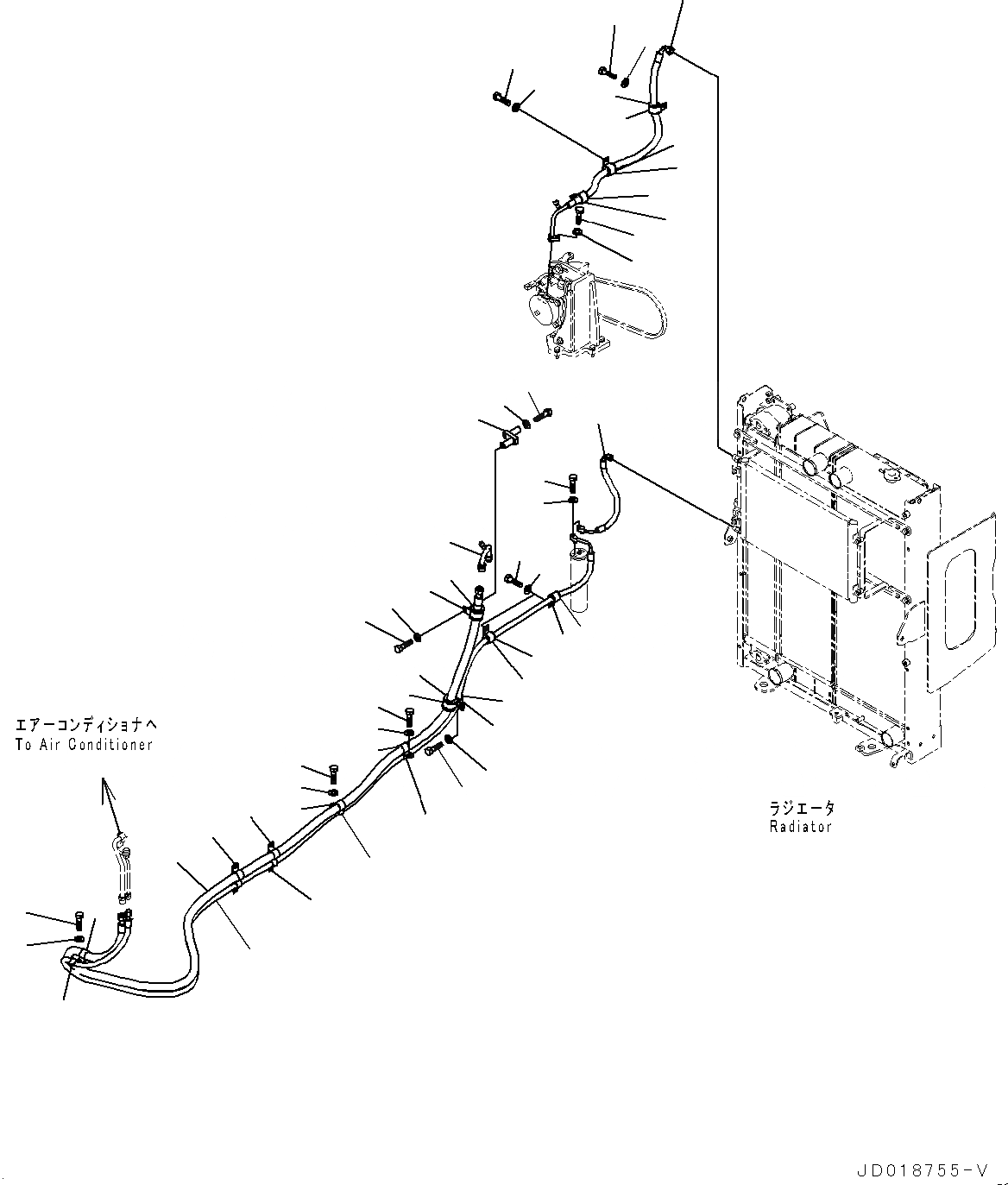 エアーコンディショナへ
To Air Conditioner

ラジエータ
Radiator

JD018755-V