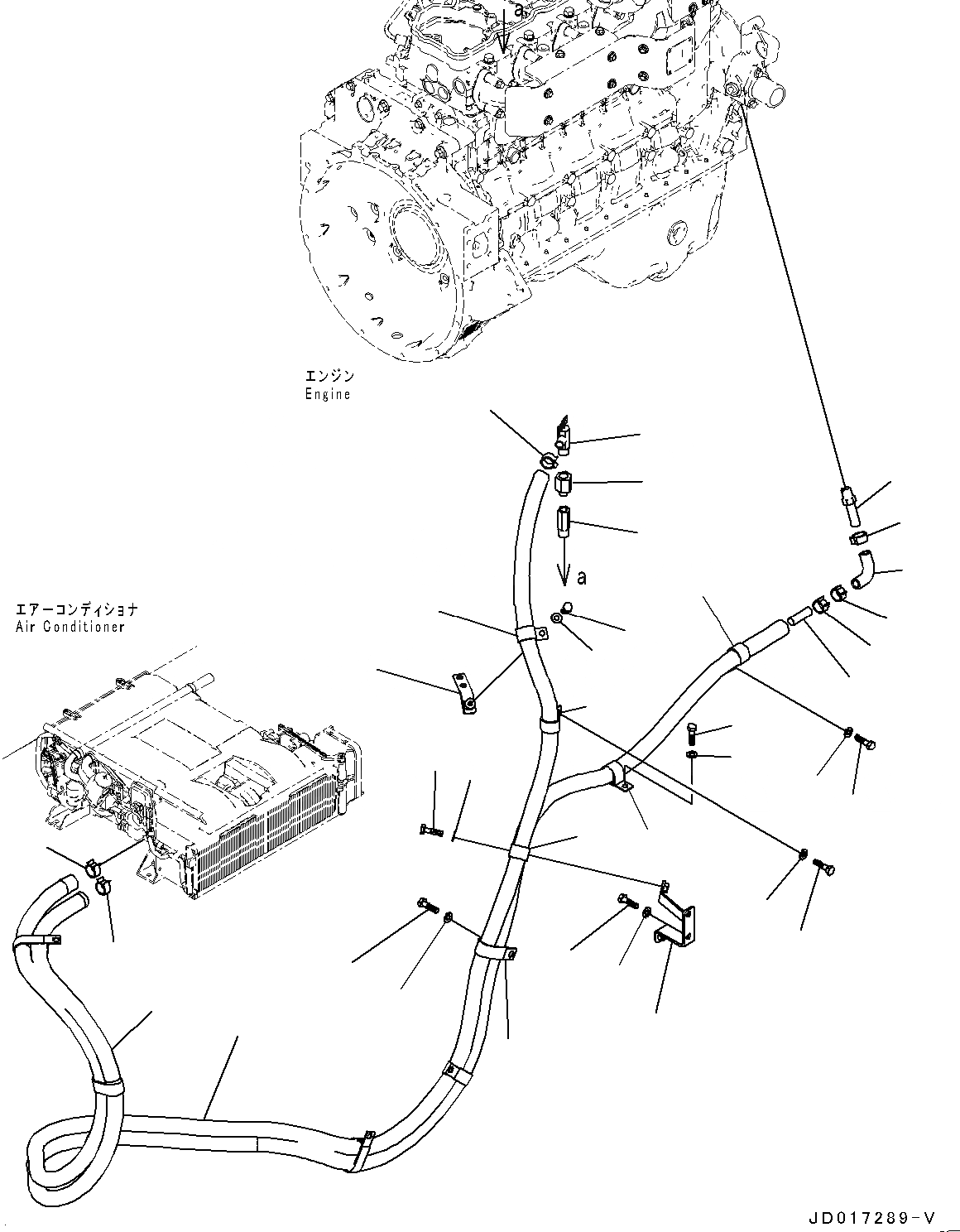 a

エンジン
Engine

a

エアーコンディショナ
Air Conditioner

JD017289-V