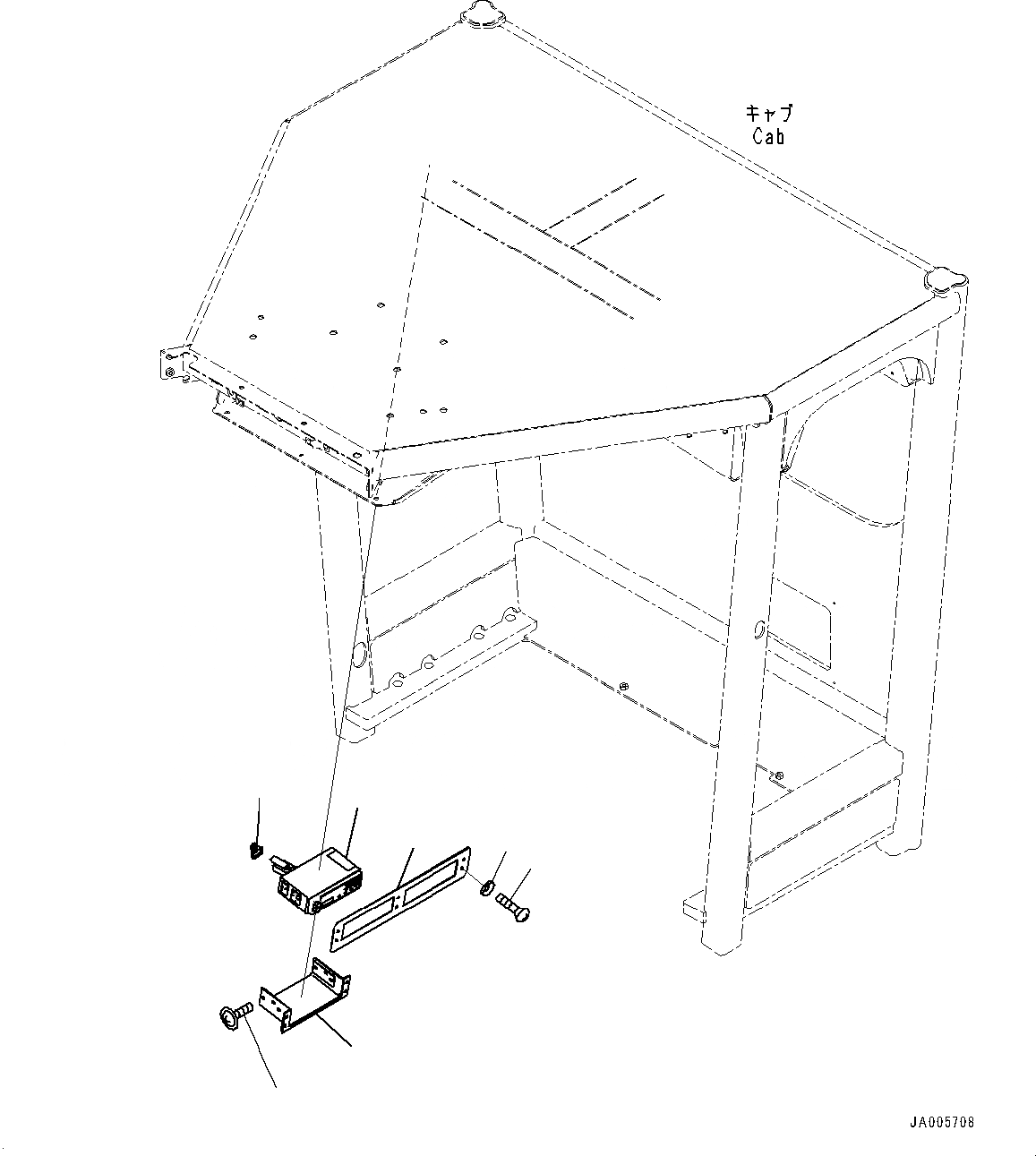 キャブ
Cab

JA005708