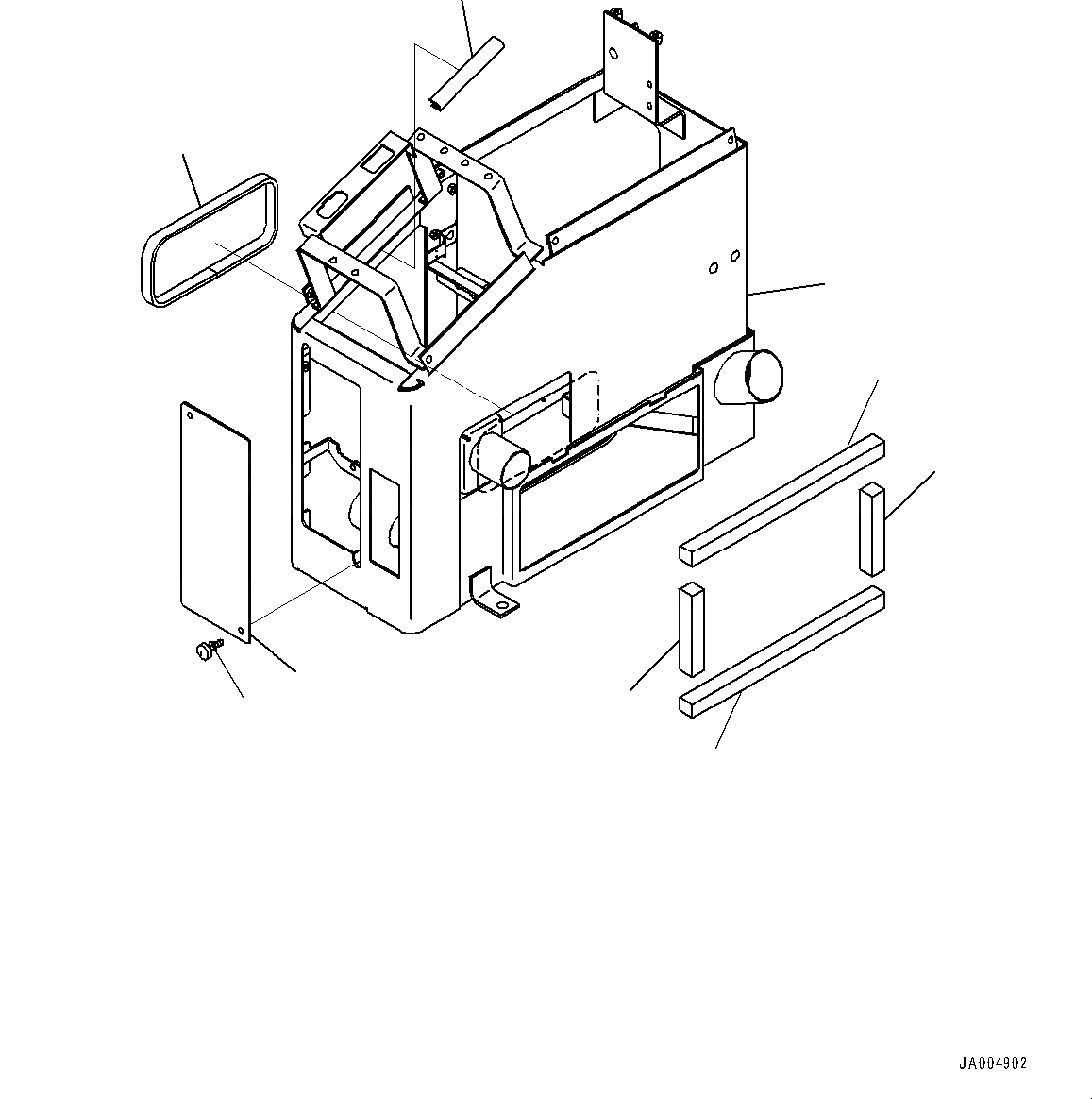 JA004902